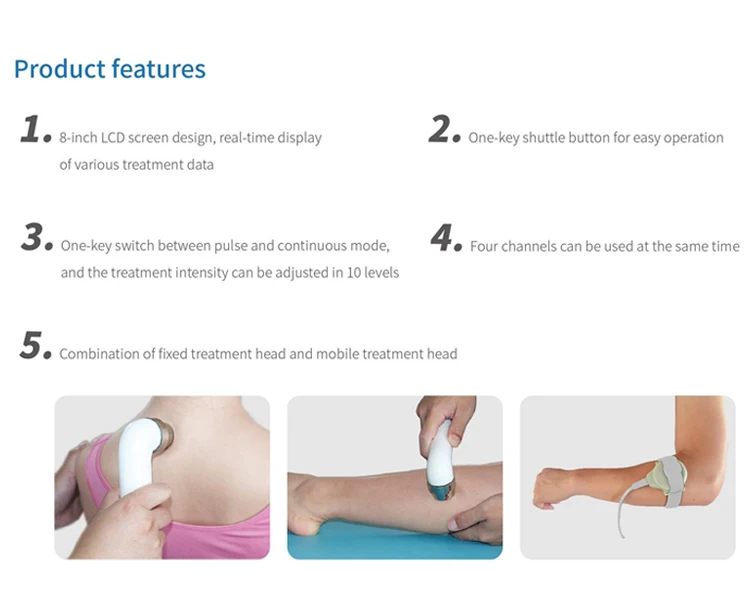 Product features

1. 8-inch LCD screen design, real-time display of various treatment data

2. One-key shuttle button for easy operation

3. One-key switch between pulse and continuous mode, and the treatment intensity can be adjusted in 10 levels

4. Four channels can be used at the same time

5. Combination of fixed treatment head and mobile treatment head