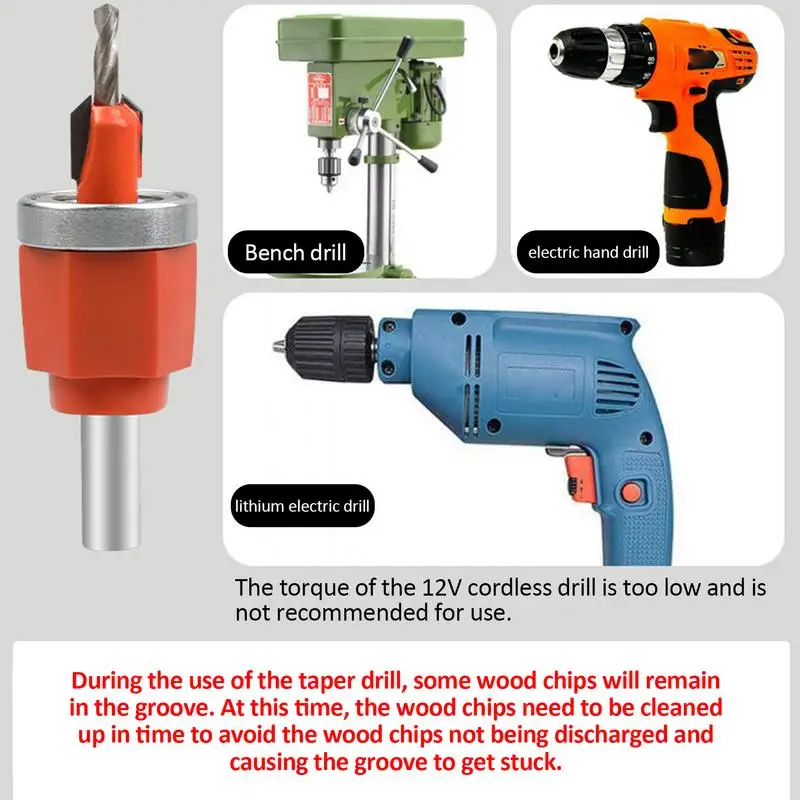 Bench drill

electric hand drill

lithium electric drill

The torque of the 12V cordless drill is too low and is not recommended for use.

During the use of the taper drill, some wood chips will remain in the groove. At this time, the wood chips need to be cleaned up in time to avoid the wood chips not being discharged and causing the groove to get stuck.