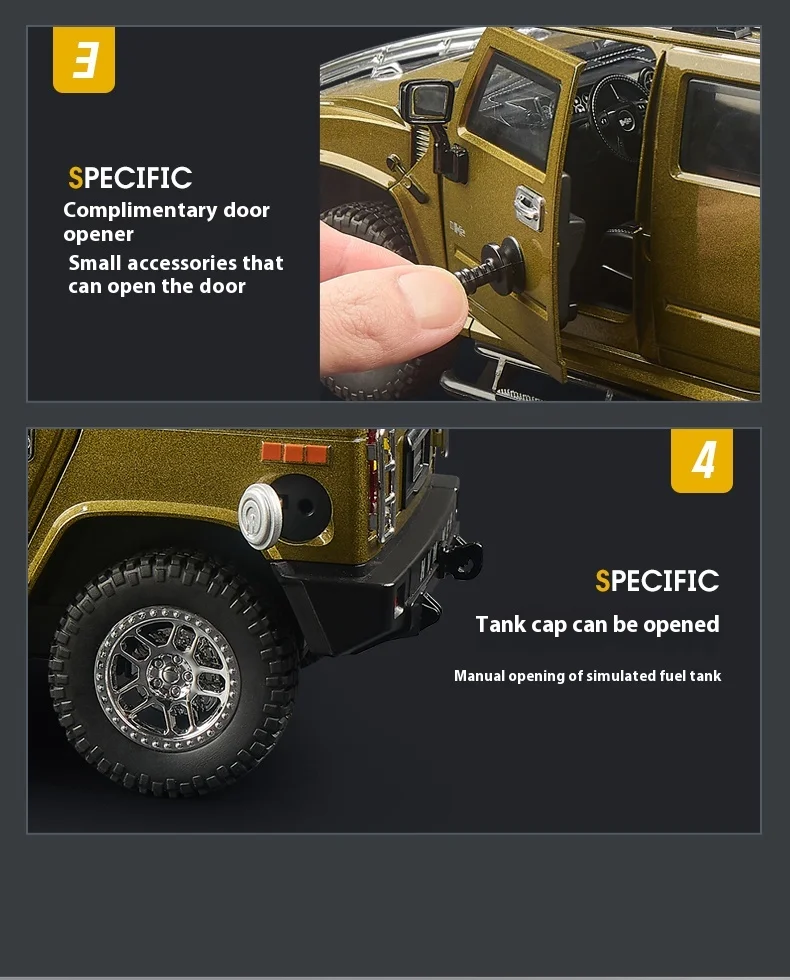 3

SPECIFIC

Complimentary door opener

Small accessories that can open the door

4

SPECIFIC

Tank cap can be opened

Manual opening of simulated fuel tank