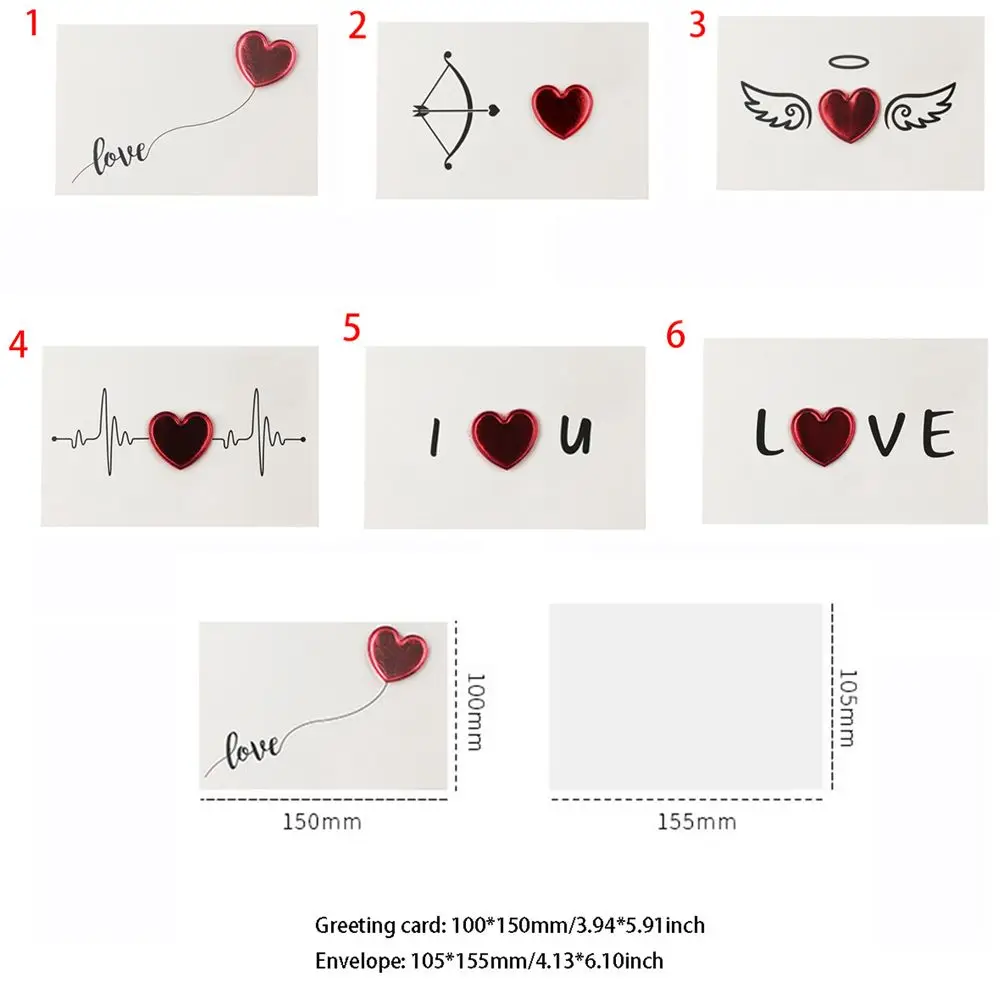 1

love

2

3

4

5

I U

6

L VE

love

100mm

150mm

105mm

155mm

Greeting card: 100*150mm/3.94*5.91inch
Envelope: 105*155mm/4.13*6.10inch