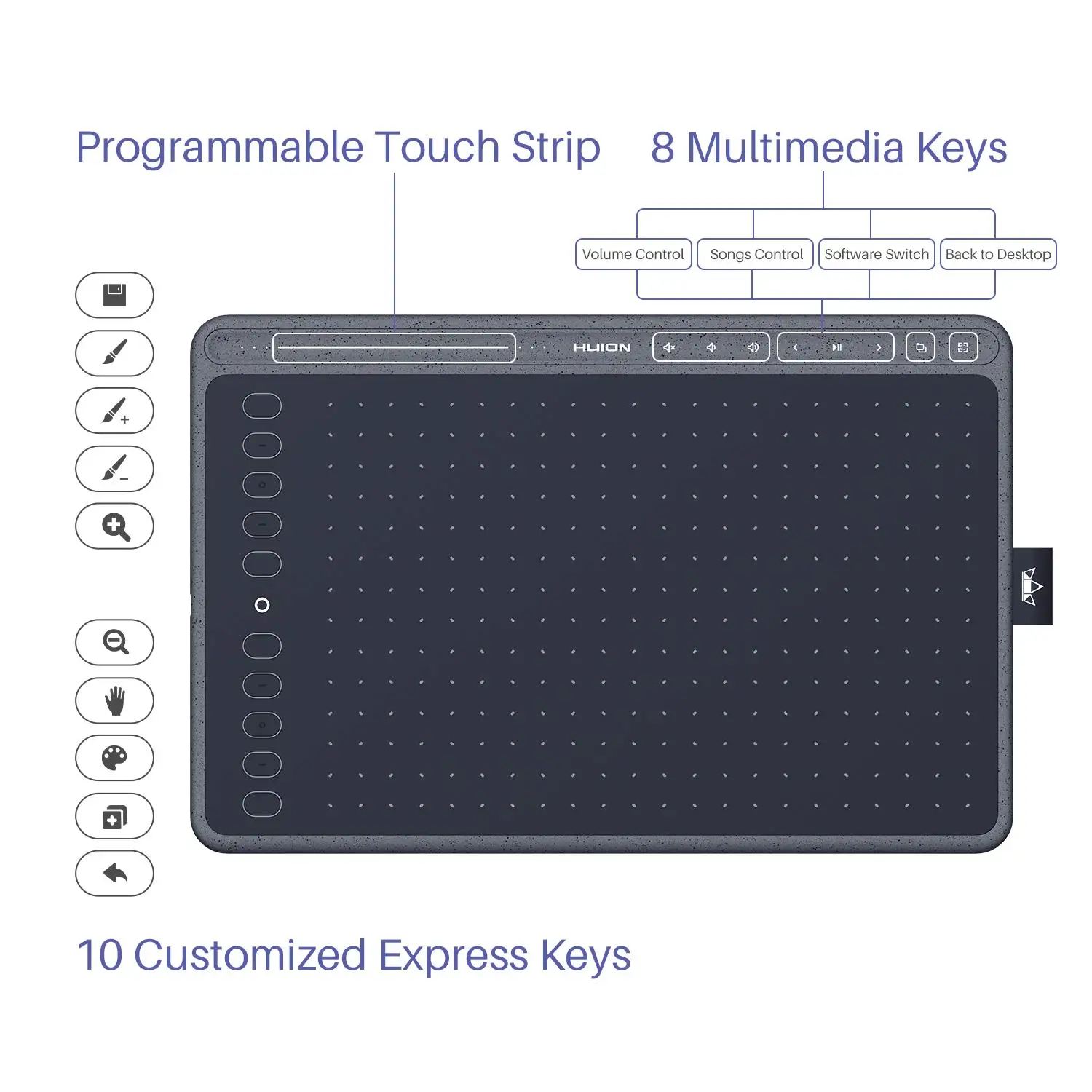 Programmable Touch Strip

8 Multimedia Keys

Volume Control
Songs Control
Software Switch
Back to Desktop

HUION

10 Customized Express Keys