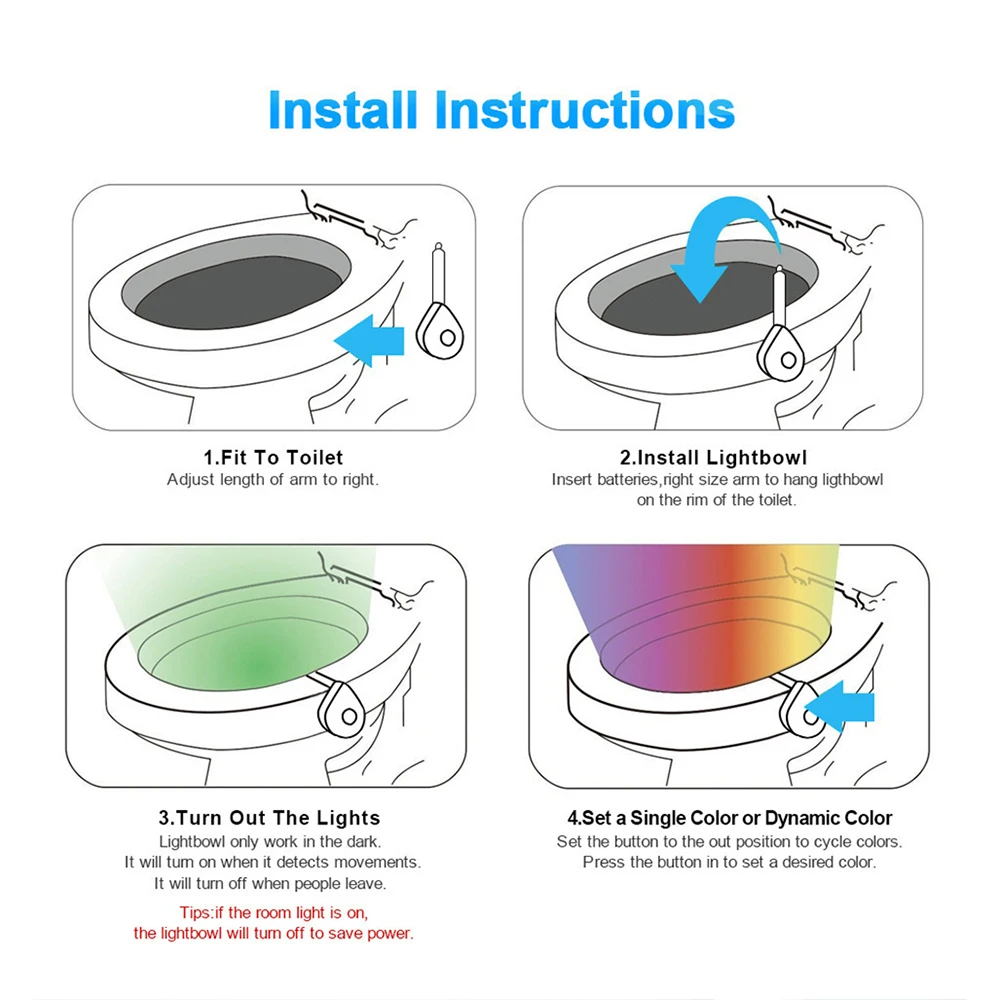 Install Instructions

1.Fit To Toilet
Adjust length of arm to right.

2.Install Lightbowl
Insert batteries,right size arm to hang ligthbowl on the rim of the toilet.

3.Turn Out The Lights
Lightbowl only work in the dark.
It will turn on when it detects movements.
It will turn off when people leave.

Tips:if the room light is on,
the lightbowl will turn off to save power.

4.Set a Single Color or Dynamic Color
Set the button to the out position to cycle colors.
Press the button in to set a desired color.