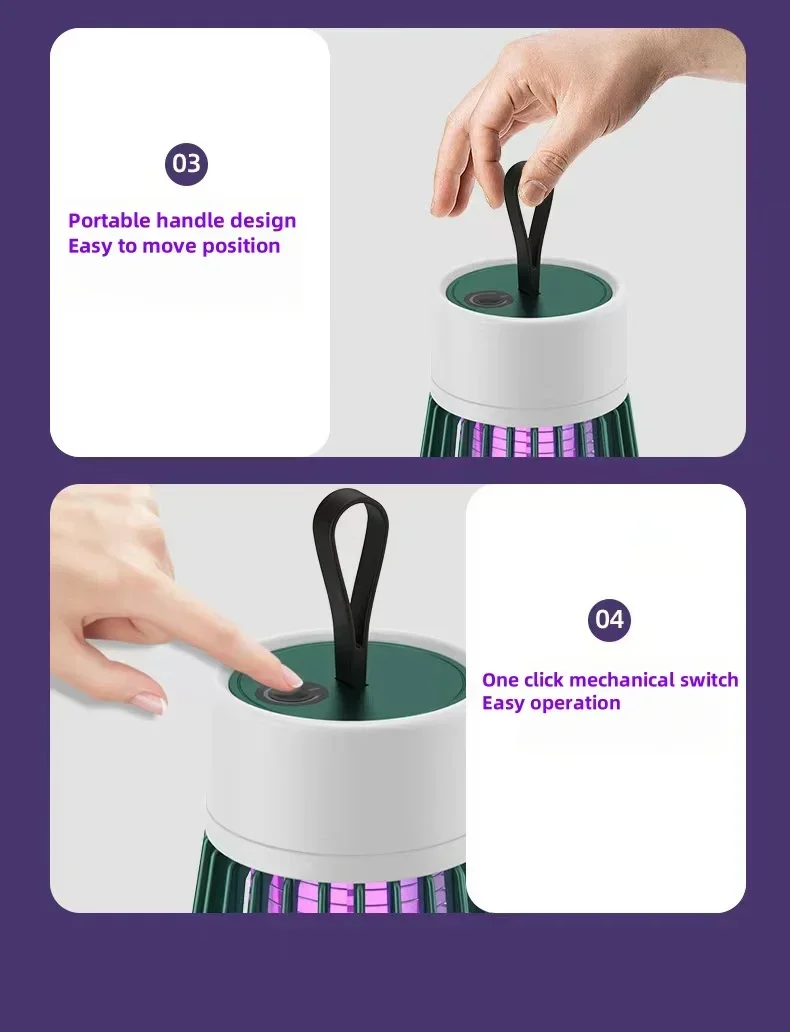 03

Portable handle design
Easy to move position

04

One click mechanical switch
Easy operation