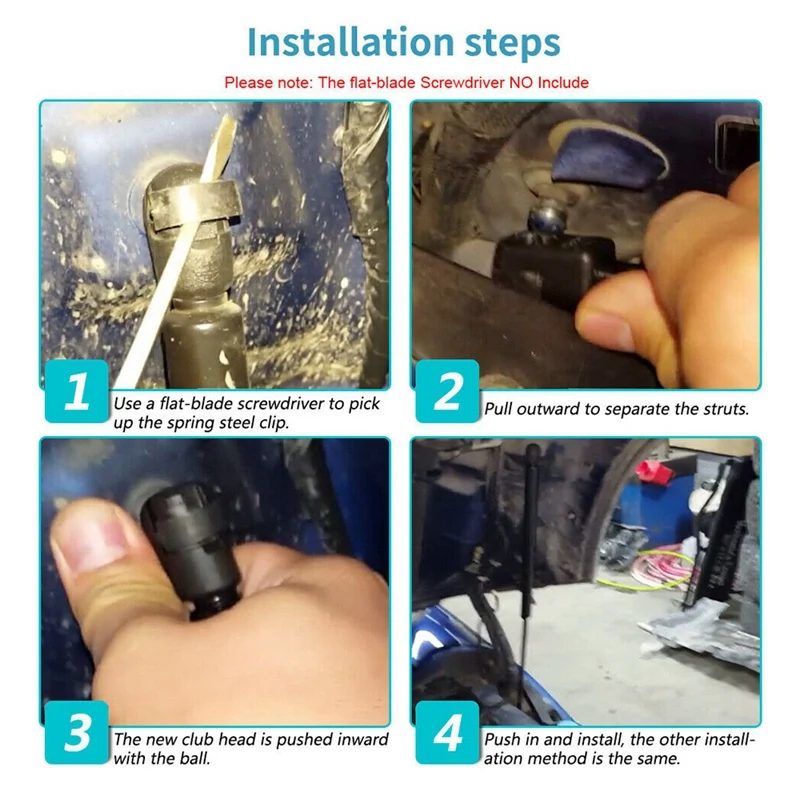 Installation steps

Please note: The flat-blade Screwdriver NO Include

1 Use a flat-blade screwdriver to pick up the spring steel clip.

2 Pull outward to separate the struts.

3 The new club head is pushed inward with the ball.

4 Push in and install, the other installation method is the same.