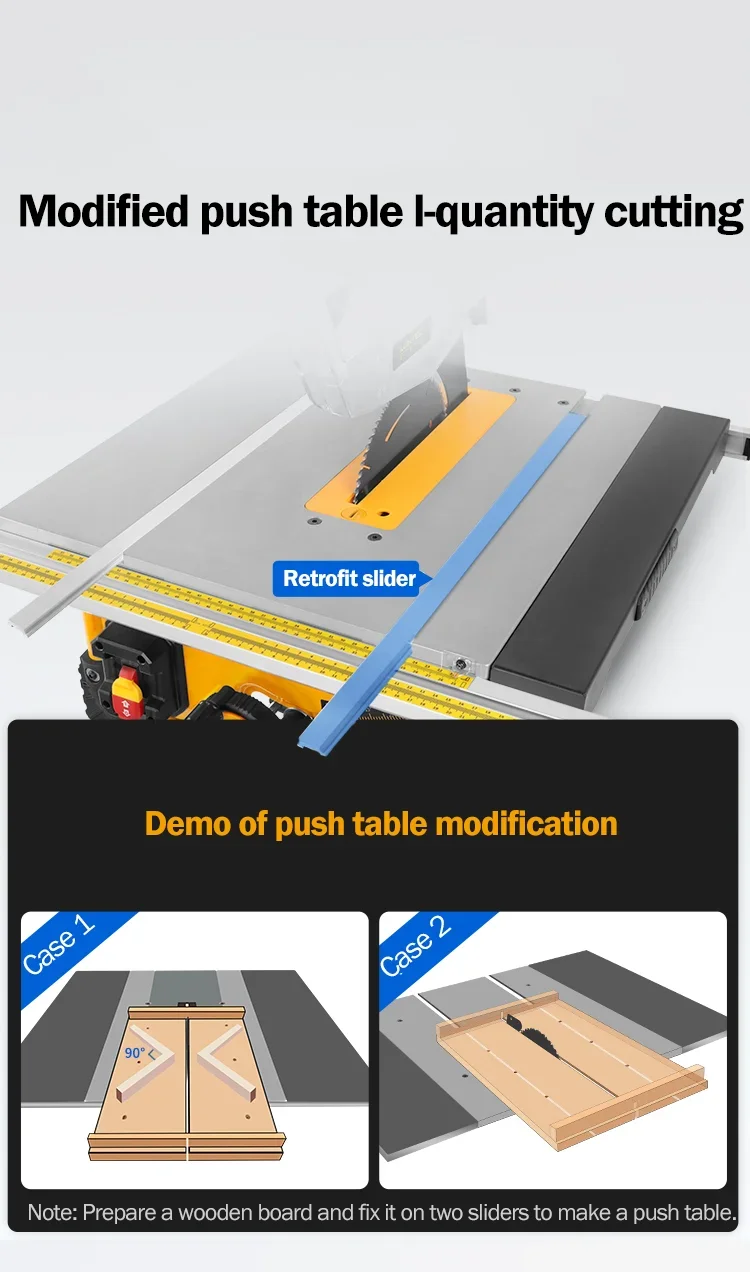 Modified push table l-quantity cutting

Retrofit slider

Demo of push table modification

Case 1

90°

Case 2

Note: Prepare a wooden board and fix it on two sliders to make a push table.