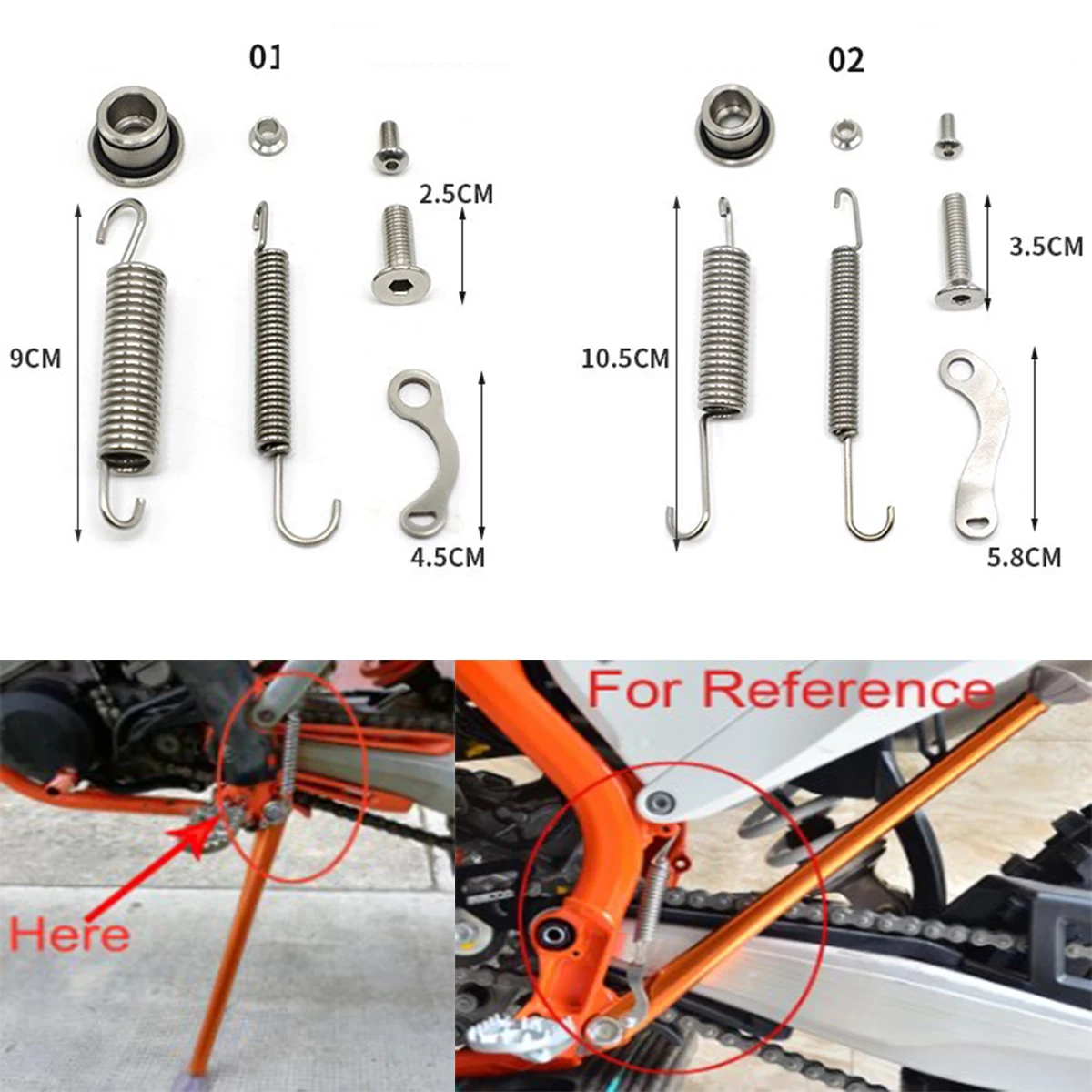 01

2.5CM

9CM

4.5CM

02

3.5CM

10.5CM

5.8CM

Here

For Reference