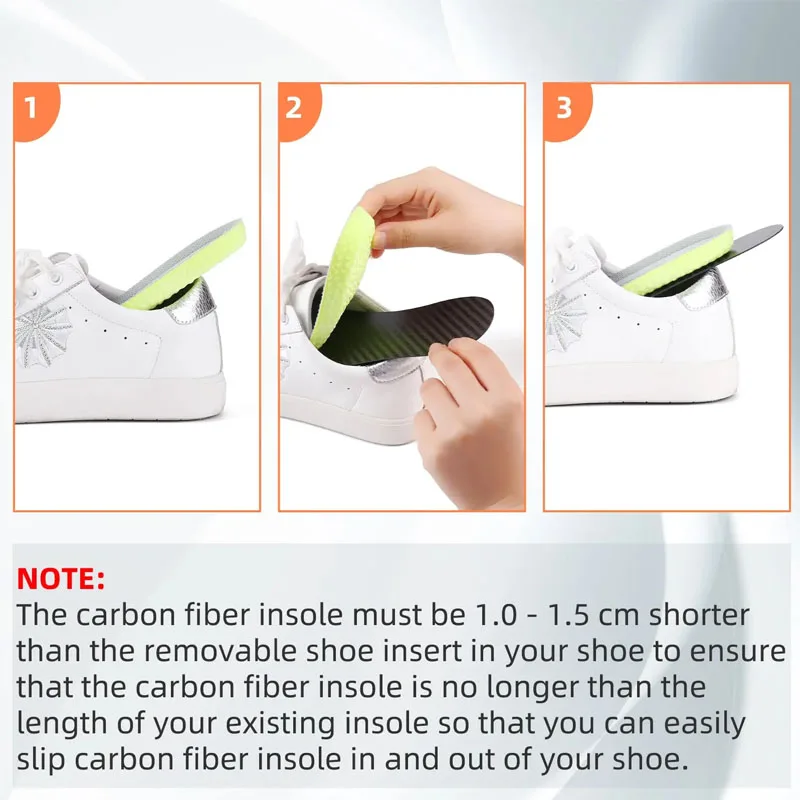 1

2

3

NOTE:
The carbon fiber insole must be 1.0 - 1.5 cm shorter than the removable shoe insert in your shoe to ensure that the carbon fiber insole is no longer than the length of your existing insole so that you can easily slip carbon fiber insole in and out of your shoe.