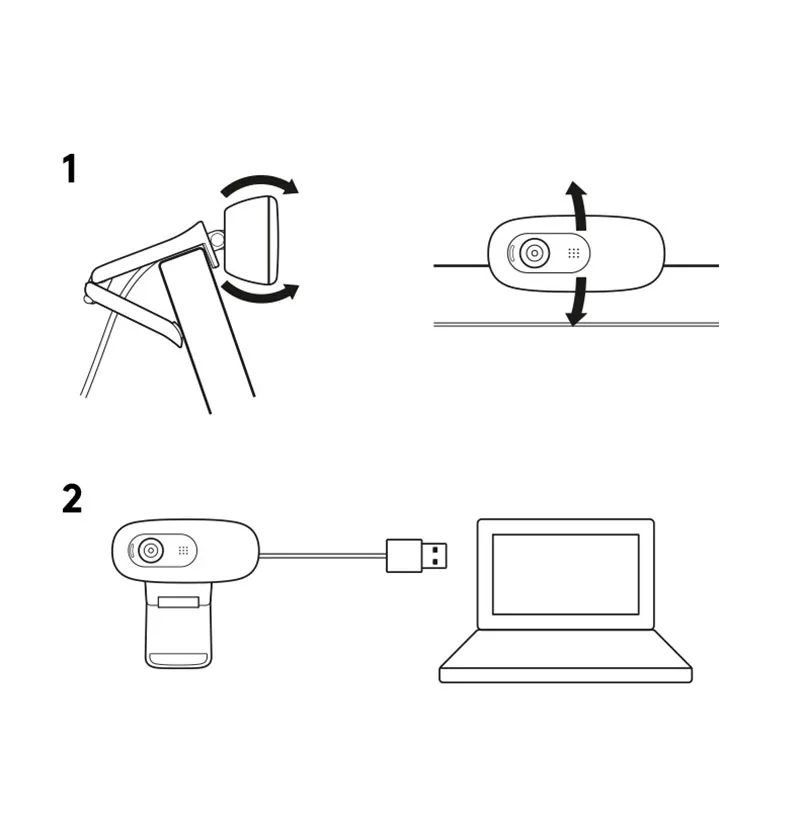 1

2