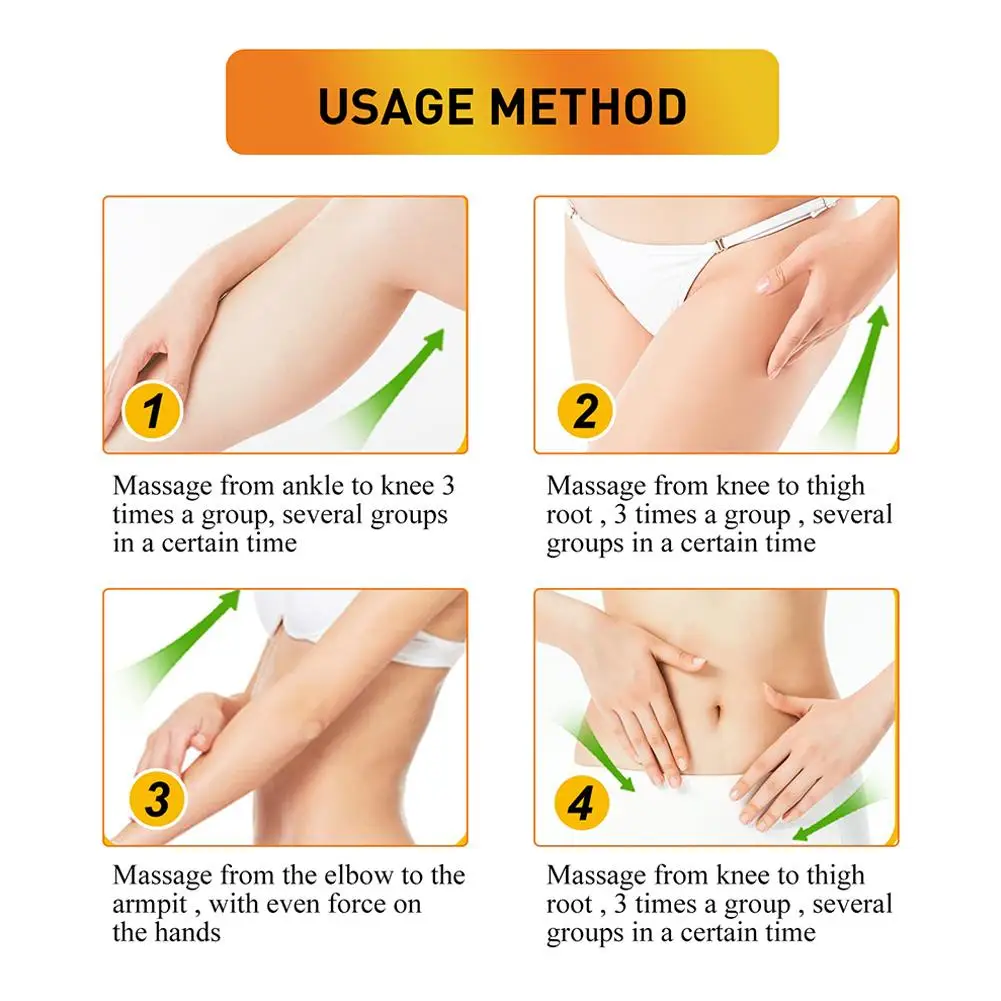 USAGE METHOD

1

Massage from ankle to knee 3 times a group, several groups in a certain time

2

Massage from knee to thigh root , 3 times a group , several groups in a certain time

3

Massage from the elbow to the armpit , with even force on the hands

4

Massage from knee to thigh root , 3 times a group , several groups in a certain time