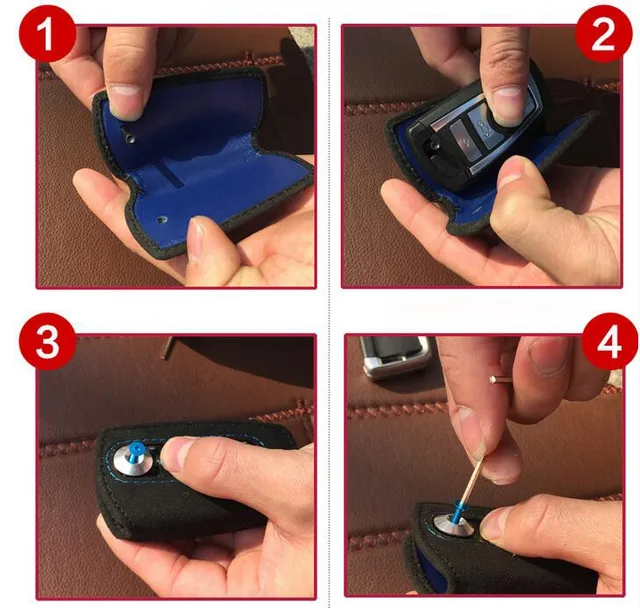 1

2

3

4