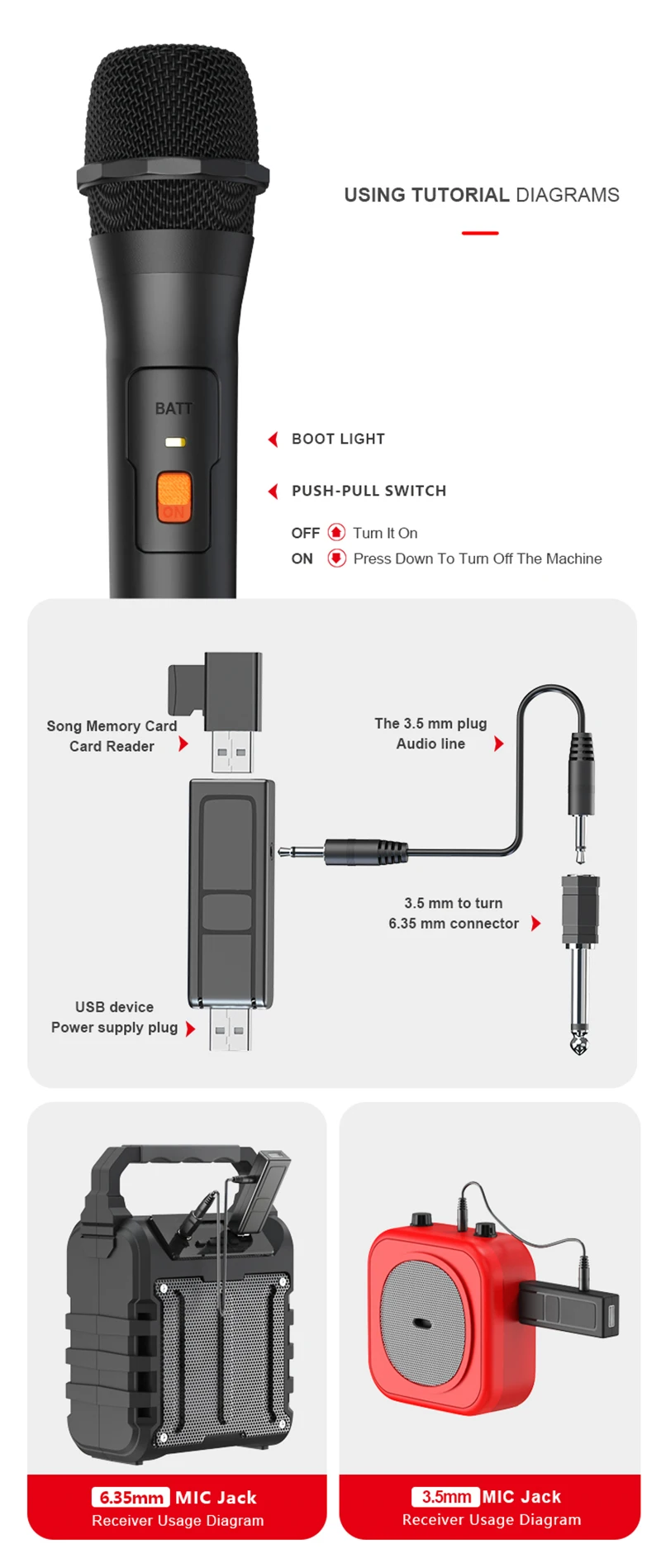 USING TUTORIAL DIAGRAMS

BATT

ON

BOOT LIGHT

PUSH-PULL SWITCH

OFF Turn It On

ON Press Down To Turn Off The Machine

Song Memory Card Card Reader

The 3.5 mm plug Audio line

3.5 mm to turn 6.35 mm connector

USB device Power supply plug

6.35mm MIC Jack
Receiver Usage Diagram

3.5mm MIC Jack
Receiver Usage Diagram