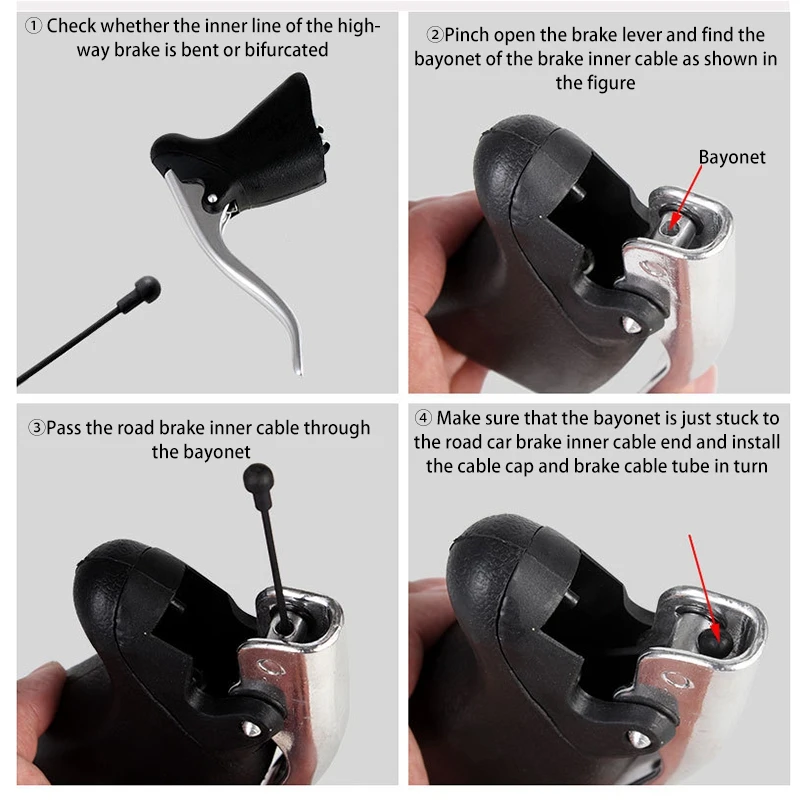 ① Check whether the inner line of the highway brake is bent or bifurcated

②Pinch open the brake lever and find the bayonet of the brake inner cable as shown in the figure

Bayonet

③Pass the road brake inner cable through the bayonet

④ Make sure that the bayonet is just stuck to the road car brake inner cable end and install the cable cap and brake cable tube in turn