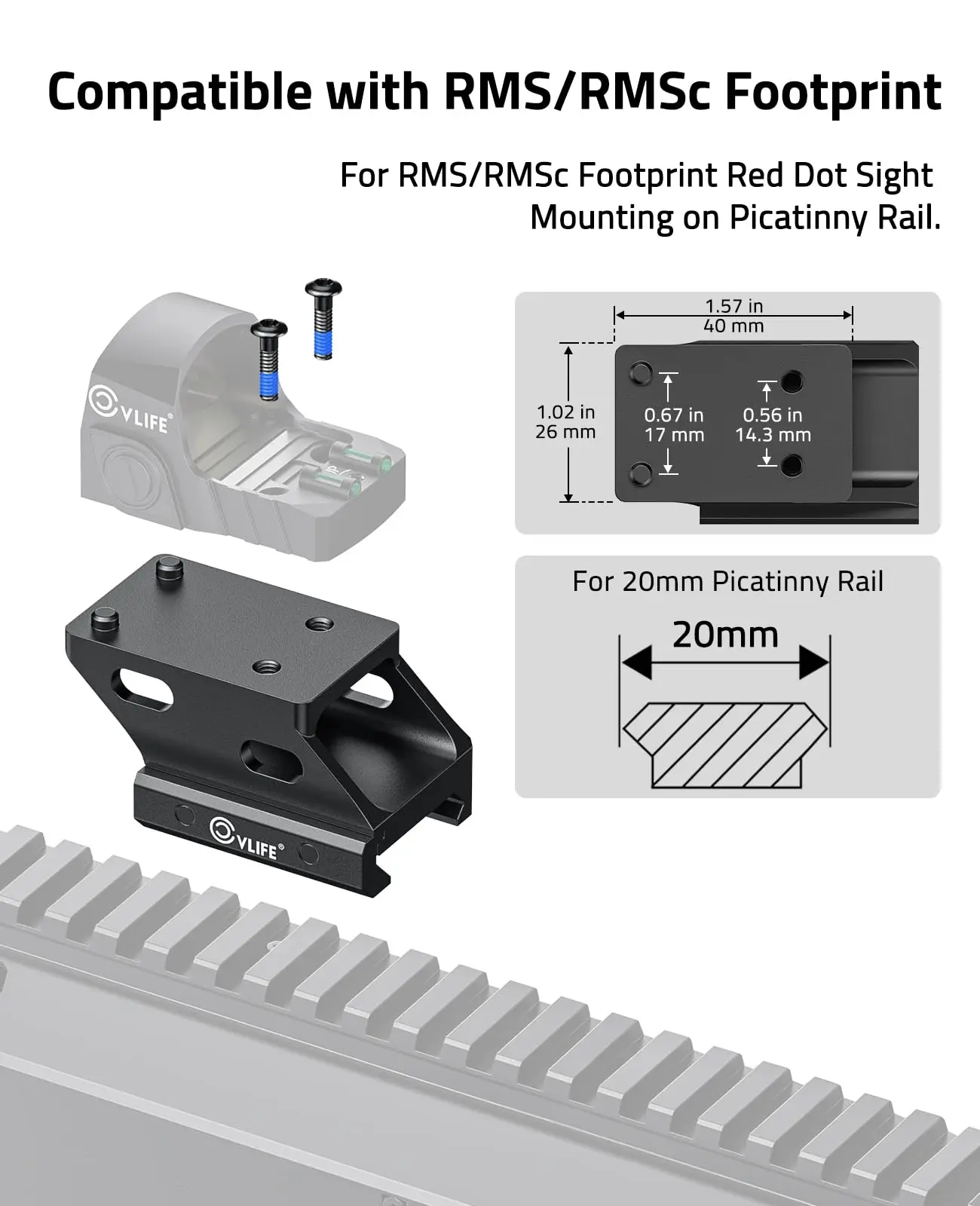 Compatible with RMS/RMSc Footprint

For RMS/RMSc Footprint Red Dot Sight Mounting on Picatinny Rail.

CVLIFE®

1.57 in
40 mm

1.02 in
26 mm

0.67 in
17 mm

0.56 in
14.3 mm

For 20mm Picatinny Rail

20mm

CVLIFE®