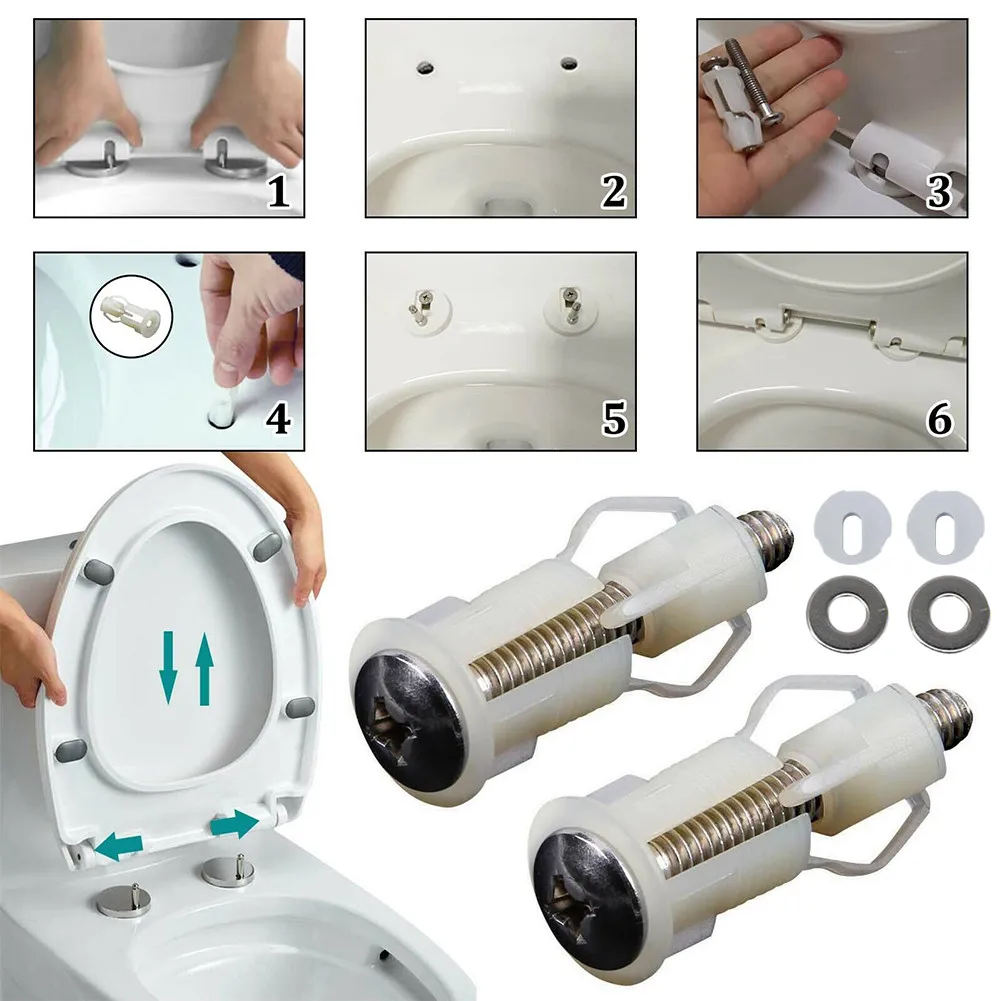 1
2
3
4
5
6