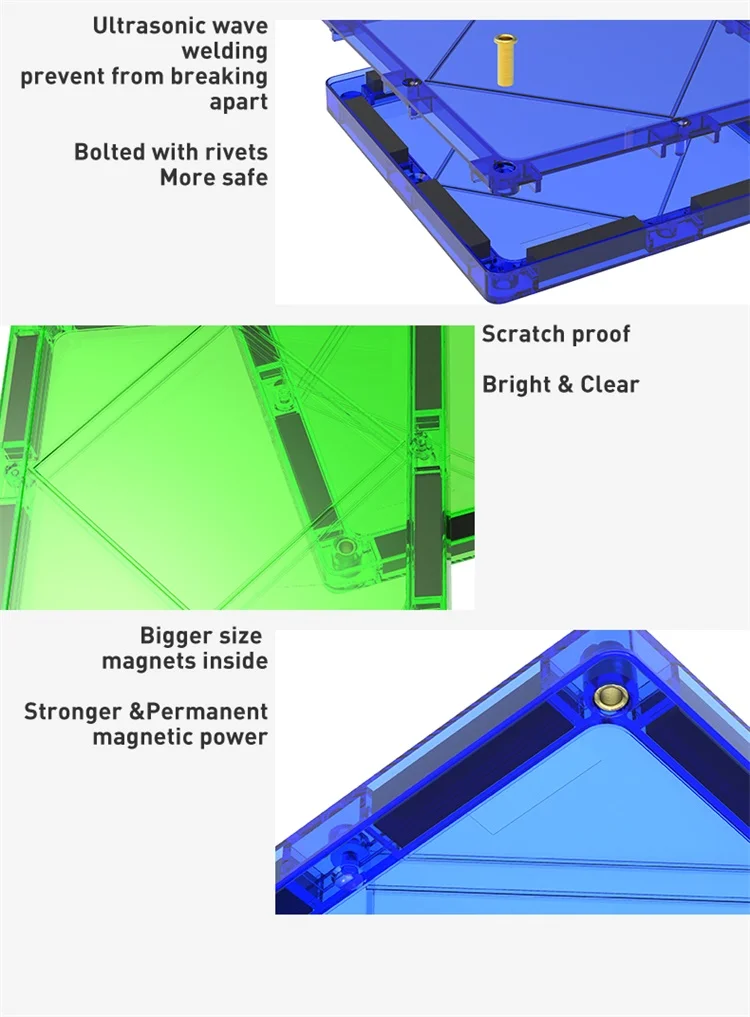 Ultrasonic wave welding prevent from breaking apart

Bolted with rivets More safe

Scratch proof

Bright & Clear

Bigger size magnets inside

Stronger &Permanent magnetic power