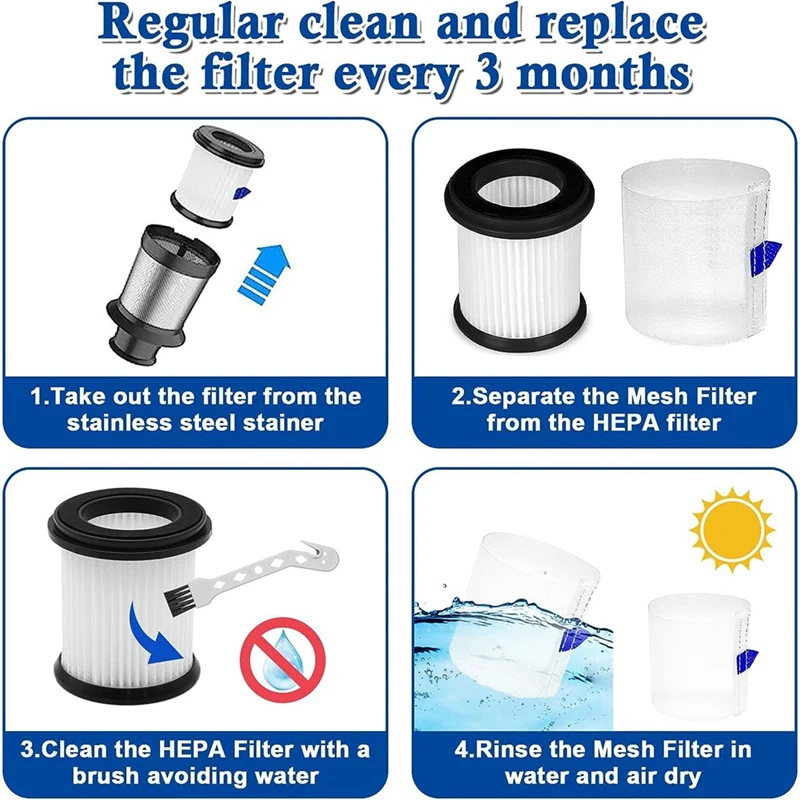 Regular clean and replace the filter every 3 months

1.Take out the filter from the stainless steel stainer

2.Separate the Mesh Filter from the HEPA filter

3.Clean the HEPA Filter with a brush avoiding water

4.Rinse the Mesh Filter in water and air dry