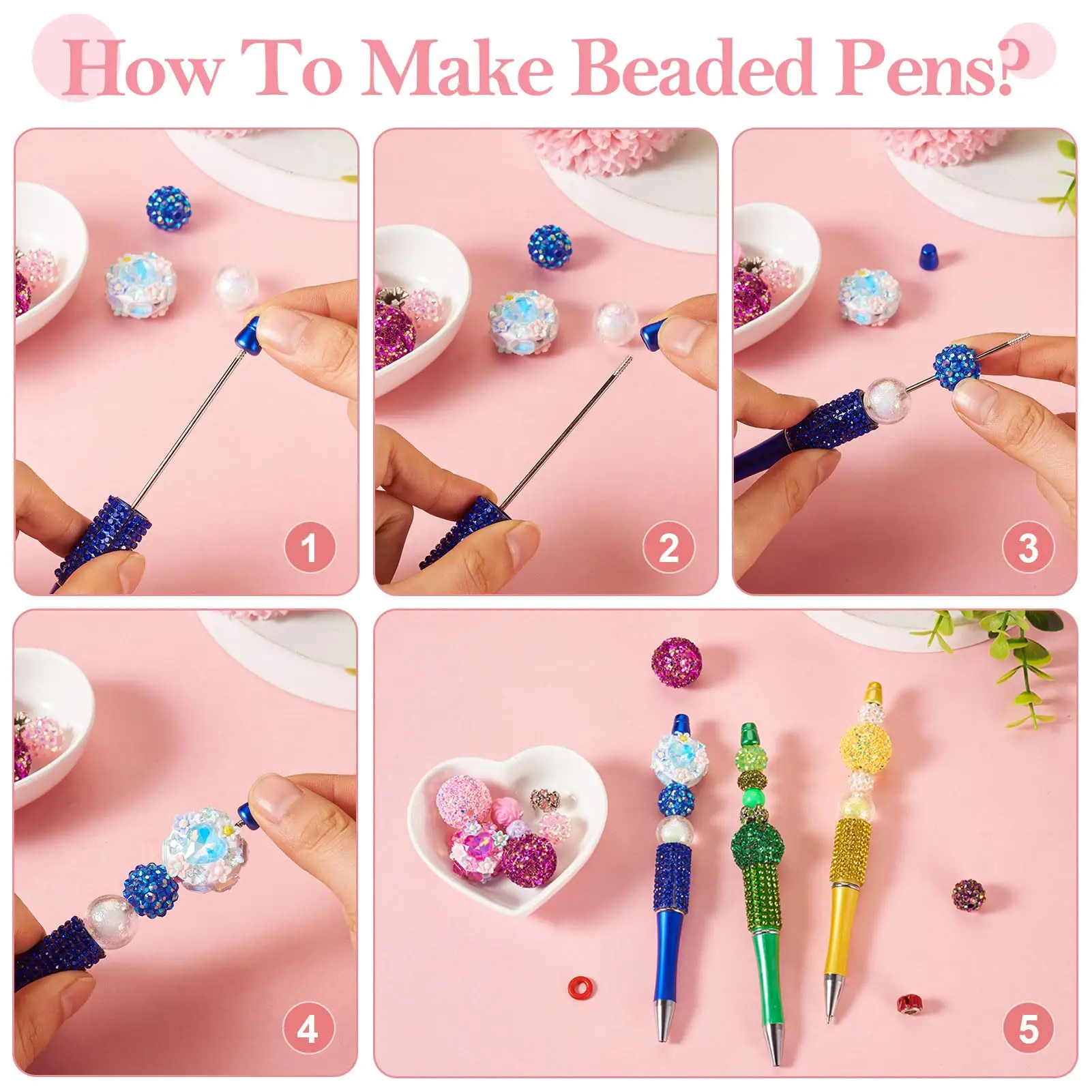 How To Make Beaded Pens?

1

2

3

4

5