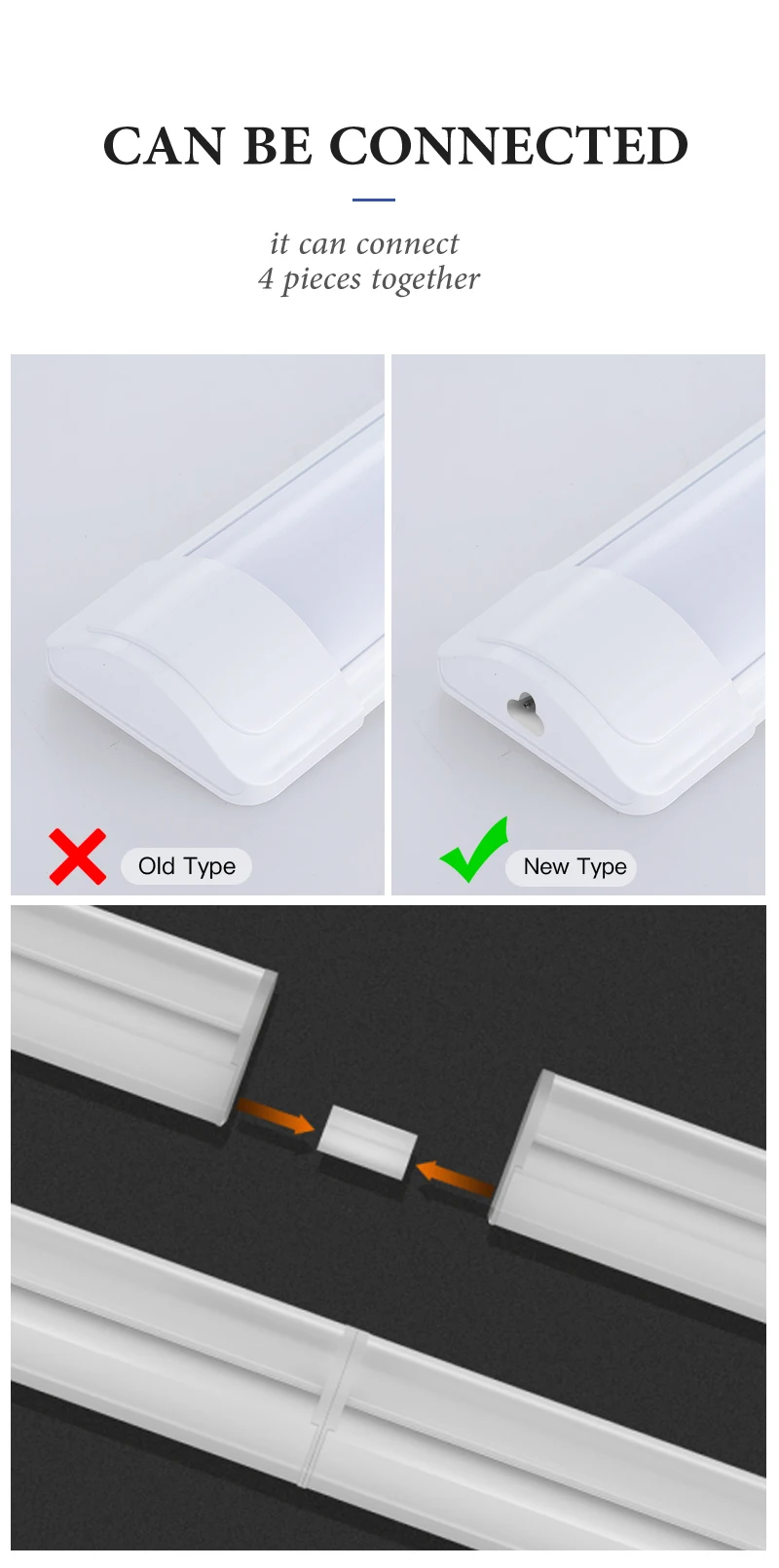 CAN BE CONNECTED

it can connect
4 pieces together

Old Type

New Type