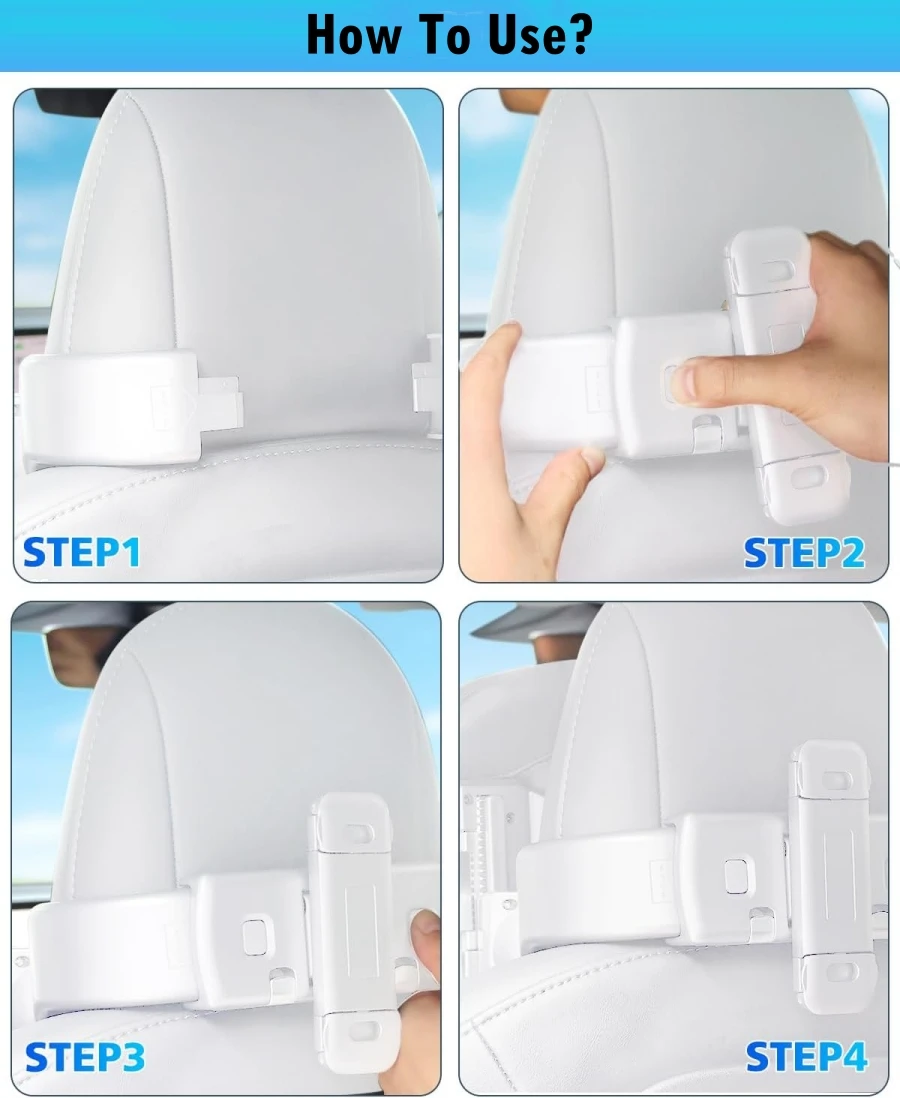 How To Use?

STEP1

STEP2

STEP3

STEP4