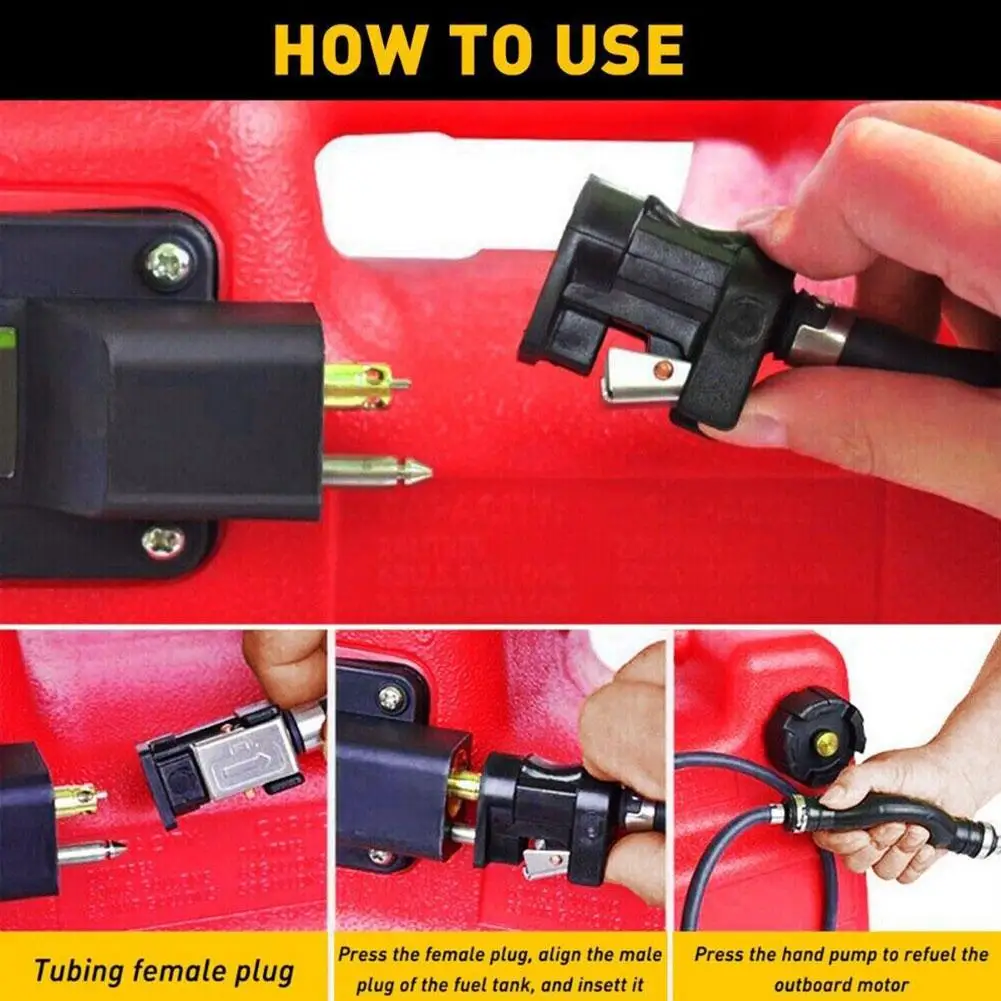 HOW TO USE

Tubing female plug

Press the female plug, align the male plug of the fuel tank, and insett it

Press the hand pump to refuel the outboard motor