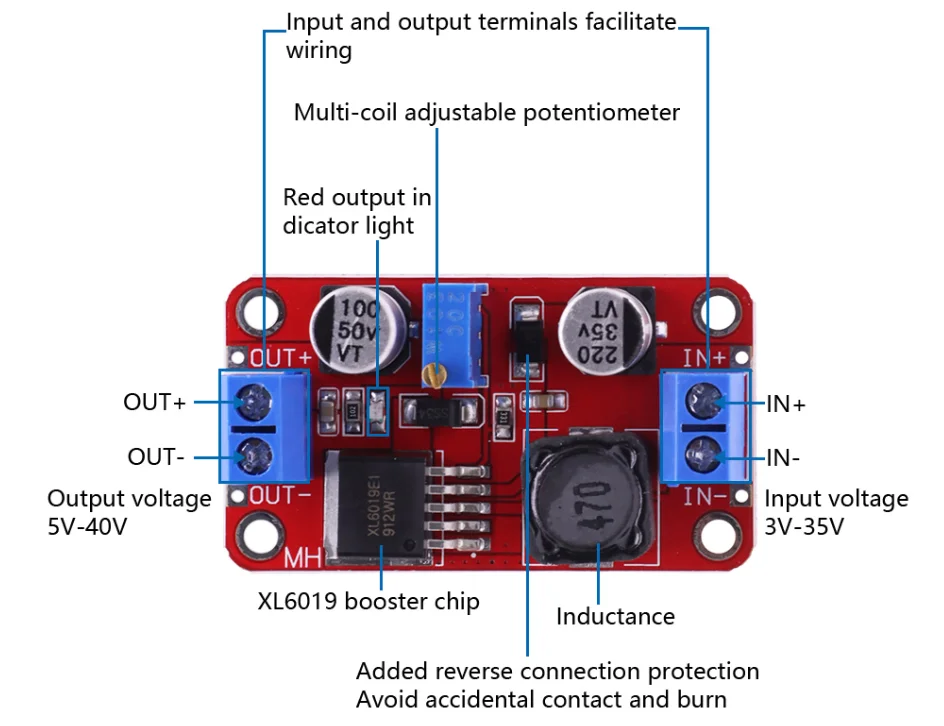 Input and output terminals facilitate wiring

Multi-coil adjustable potentiometer

Red output in dicator light

100 50v VT

220 35v VT

OUT+

IN+

OUT+

OUT-

IN+

IN-

OUT-

IN-

Output voltage 5V-40V

Input voltage 3V-35V

XL6019E1 912WR

470

MH

XL6019 booster chip

Inductance

Added reverse connection protection
Avoid accidental contact and burn