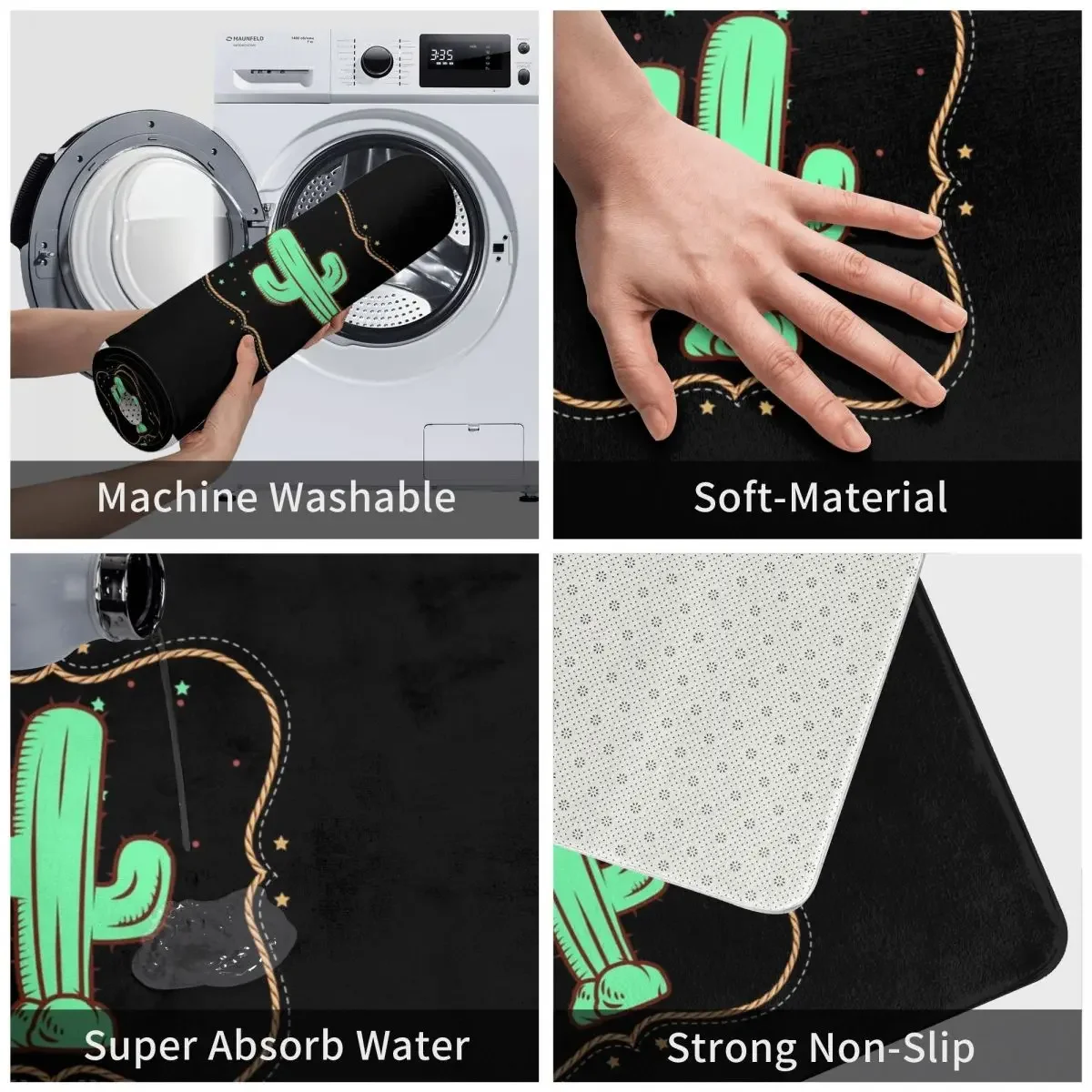 MAUNFELD

3:35

Machine Washable

Soft-Material

Super Absorb Water

Strong Non-Slip