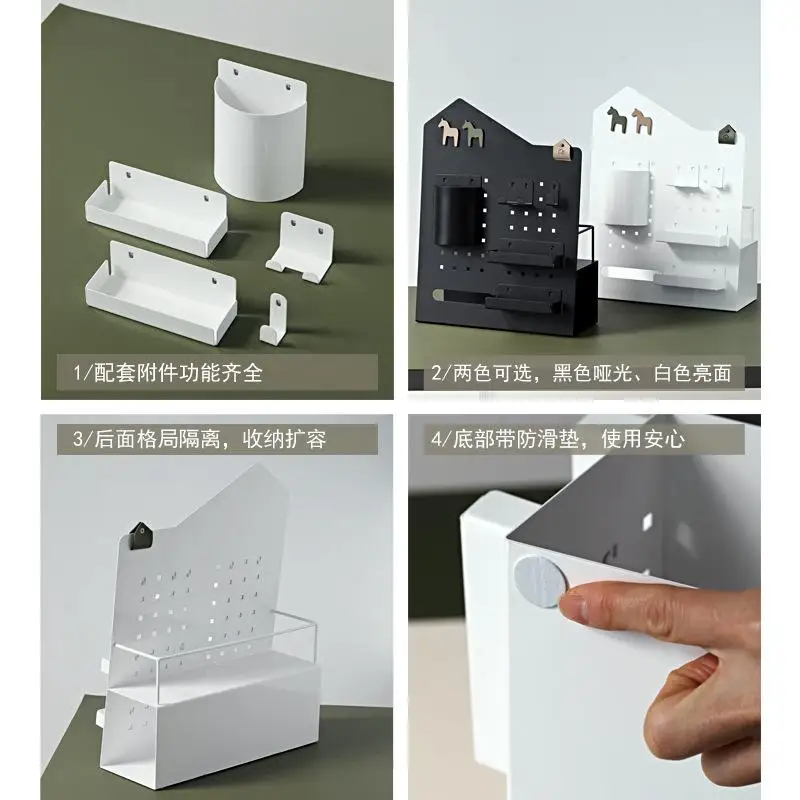 1/配套附件功能齐全

2/两色可选，黑色哑光、白色亮面

3/后面格局隔离，收纳扩容

4/底部带防滑垫，使用安心