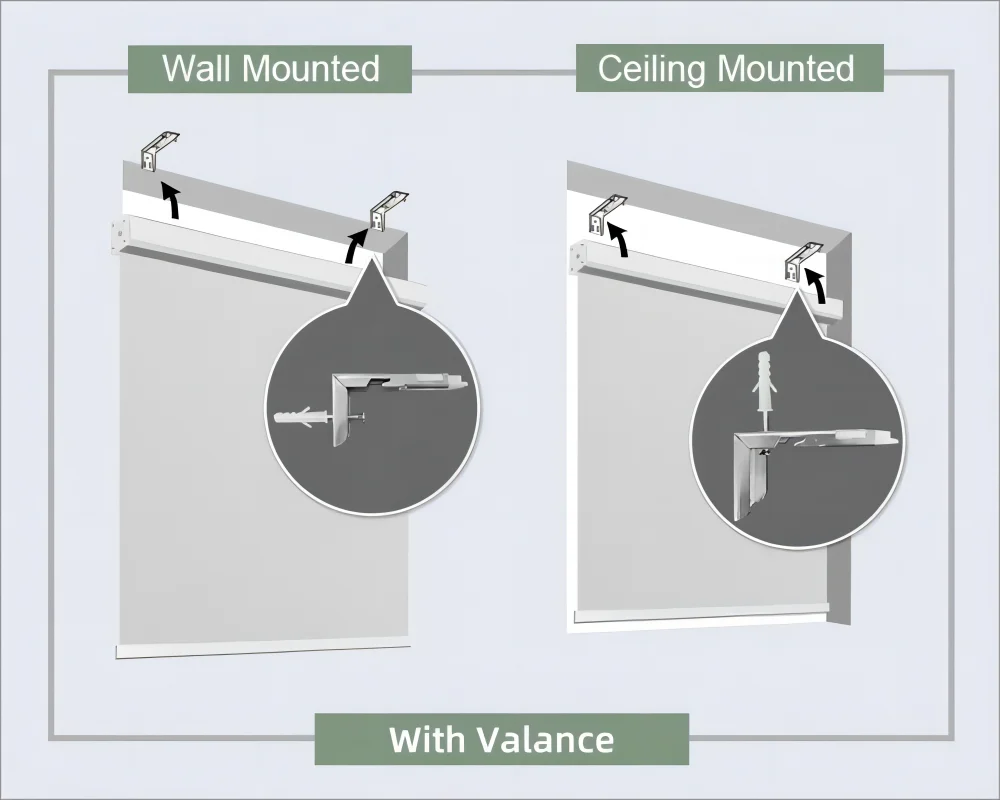 Wall Mounted

Ceiling Mounted

With Valance