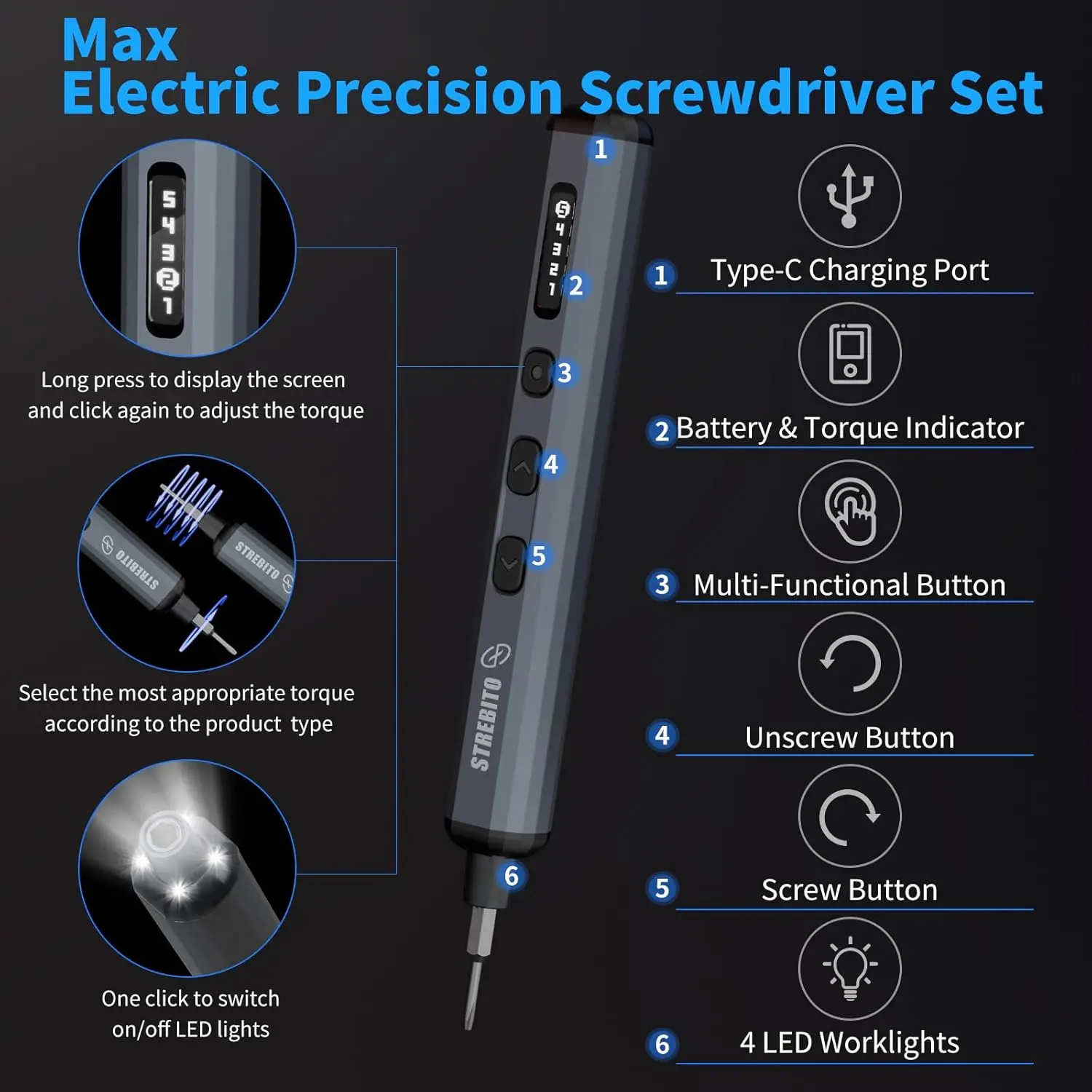 Max
Electric Precision Screwdriver Set

5
4
3
2
1

Long press to display the screen and click again to adjust the torque

STREBITO
STREBITO

Select the most appropriate torque according to the product type

One click to switch on/off LED lights

1
5
4
3
2
1
2
3
4
5
STREBITO
6

1 Type-C Charging Port

2 Battery & Torque Indicator

3 Multi-Functional Button

4 Unscrew Button

5 Screw Button

6 4 LED Worklights