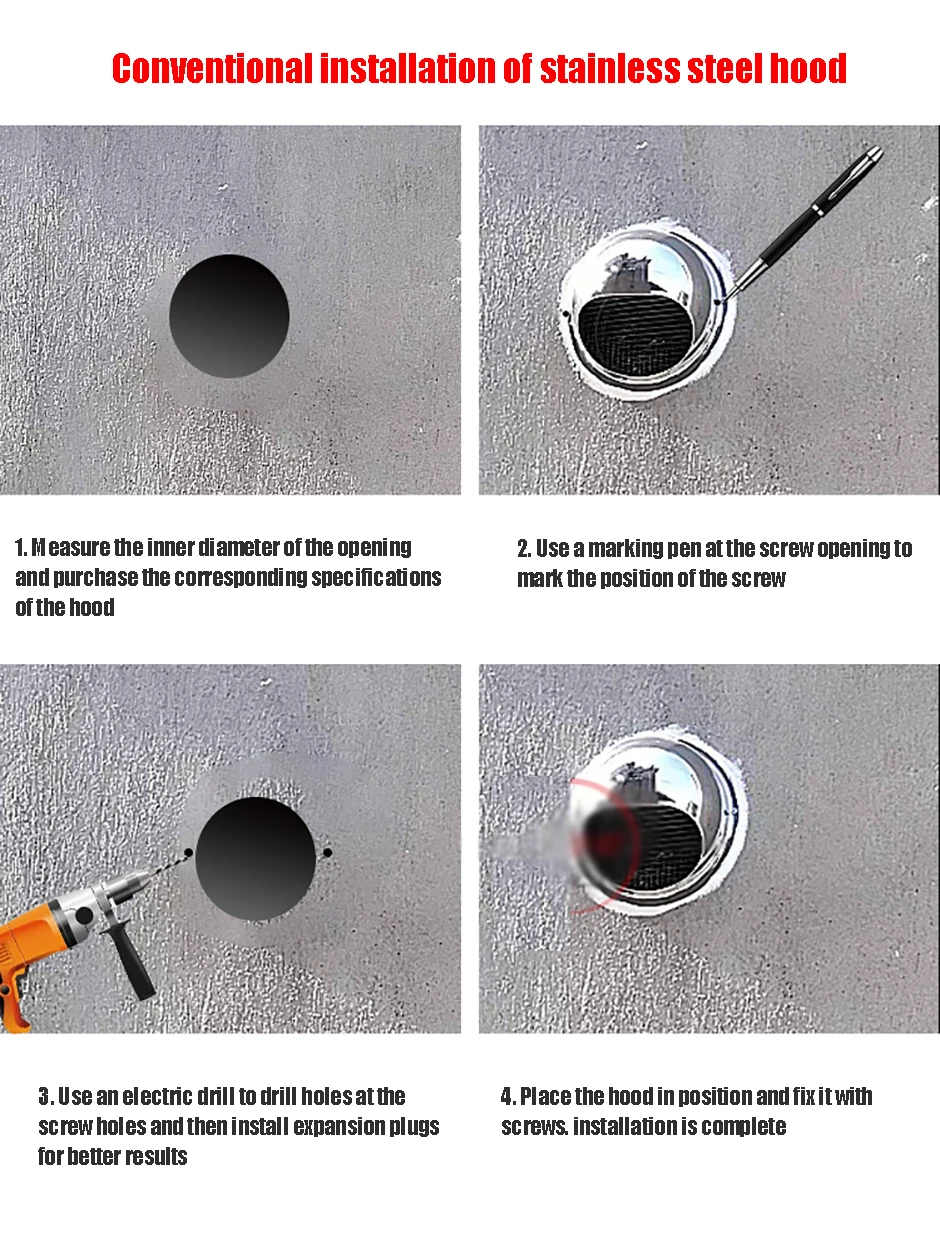 Conventional installation of stainless steel hood

1. Measure the inner diameter of the opening and purchase the corresponding specifications of the hood

2. Use a marking pen at the screw opening to mark the position of the screw

3. Use an electric drill to drill holes at the screw holes and then install expansion plugs for better results

4. Place the hood in position and fix it with screws. installation is complete