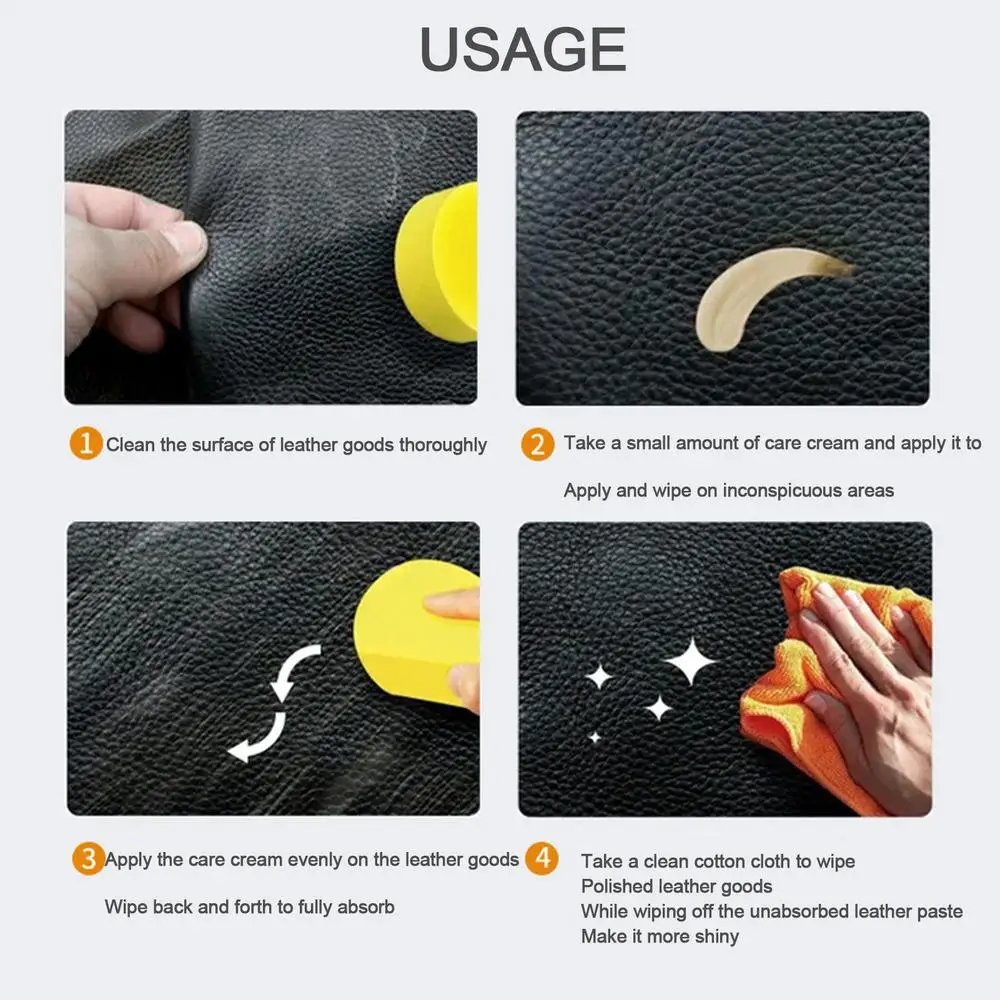 USAGE

1 Clean the surface of leather goods thoroughly

2 Take a small amount of care cream and apply it to

Apply and wipe on inconspicuous areas

3 Apply the care cream evenly on the leather goods

Wipe back and forth to fully absorb

4 Take a clean cotton cloth to wipe
Polished leather goods
While wiping off the unabsorbed leather paste
Make it more shiny