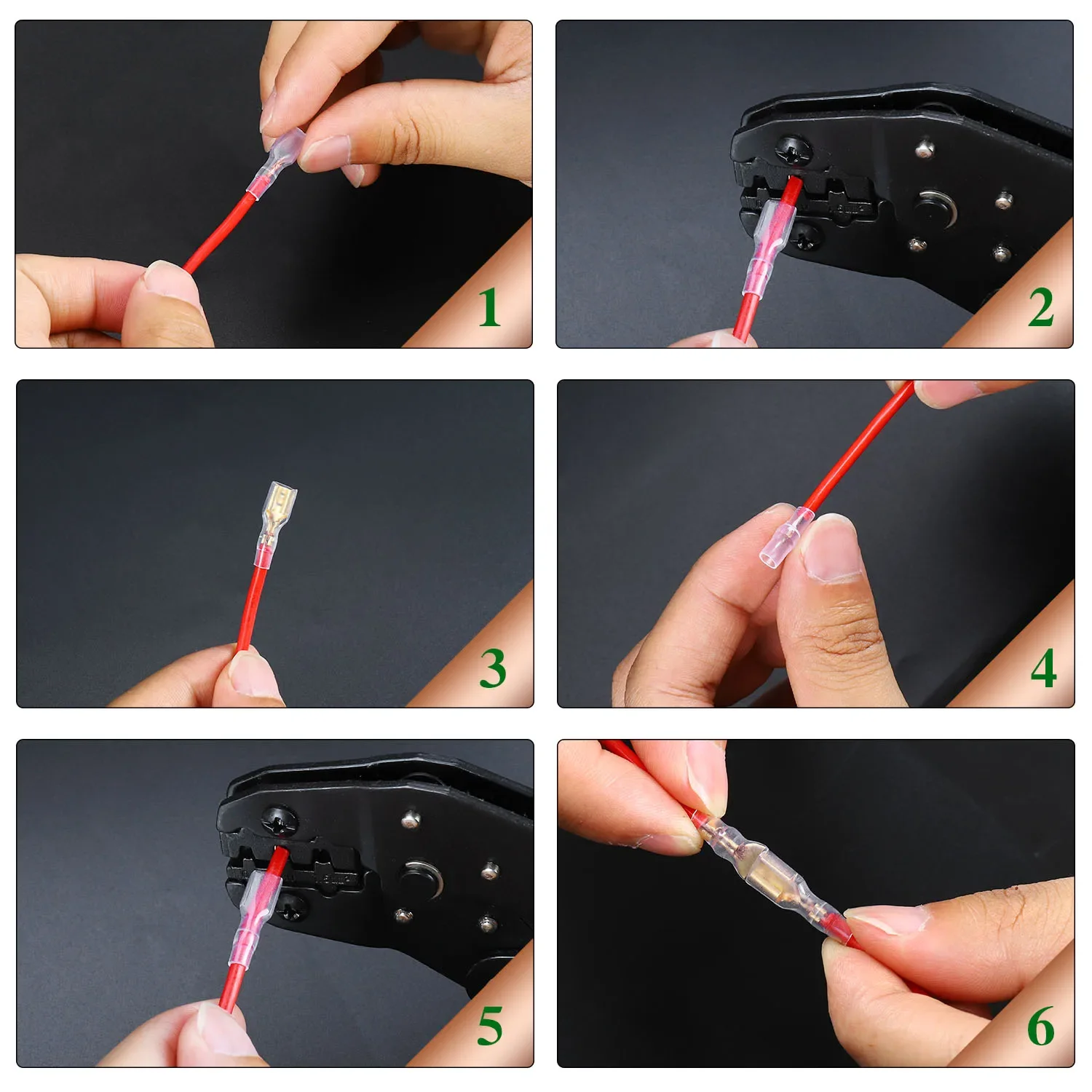 1

2

3

4

5

6