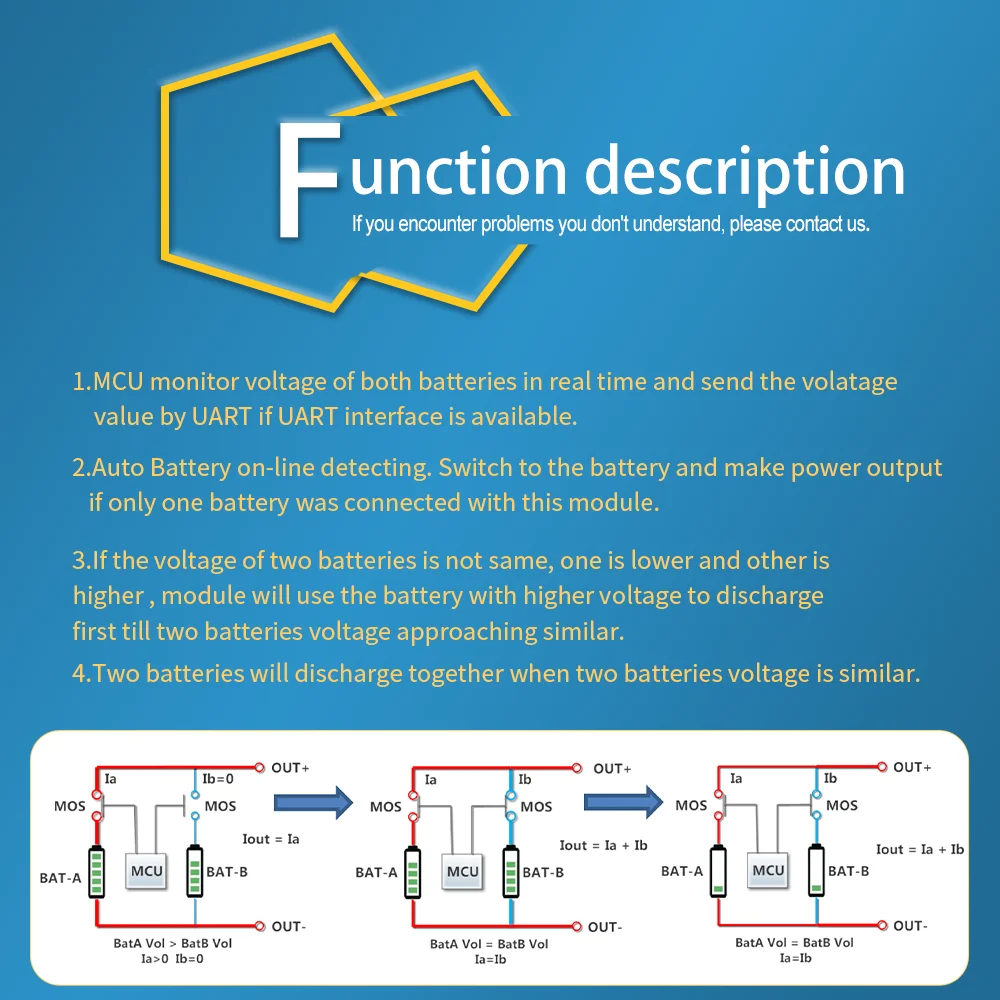 Function description
If you encounter problems you don't understand, please contact us.

1.MCU monitor voltage of both batteries in real time and send the volatage value by UART if UART interface is available.

2.Auto Battery on-line detecting. Switch to the battery and make power output if only one battery was connected with this module.

3.If the voltage of two batteries is not same, one is lower and other is higher , module will use the battery with higher voltage to discharge first till two batteries voltage approaching similar.

4.Two batteries will discharge together when two batteries voltage is similar.

OUT+
Ia
Ib=0
MOS
MOS
Iout = Ia
BAT-A
MCU
BAT-B
OUT-
BatA Vol > BatB Vol
Ia>0 Ib=0

OUT+
Ia
Ib
MOS
MOS
Iout = Ia + Ib
BAT-A
MCU
BAT-B
OUT-
BatA Vol = BatB Vol
Ia=Ib

OUT+
Ia
Ib
MOS
MOS
Iout = Ia + Ib
BAT-A
MCU
BAT-B
OUT-
BatA Vol = BatB Vol
Ia=Ib