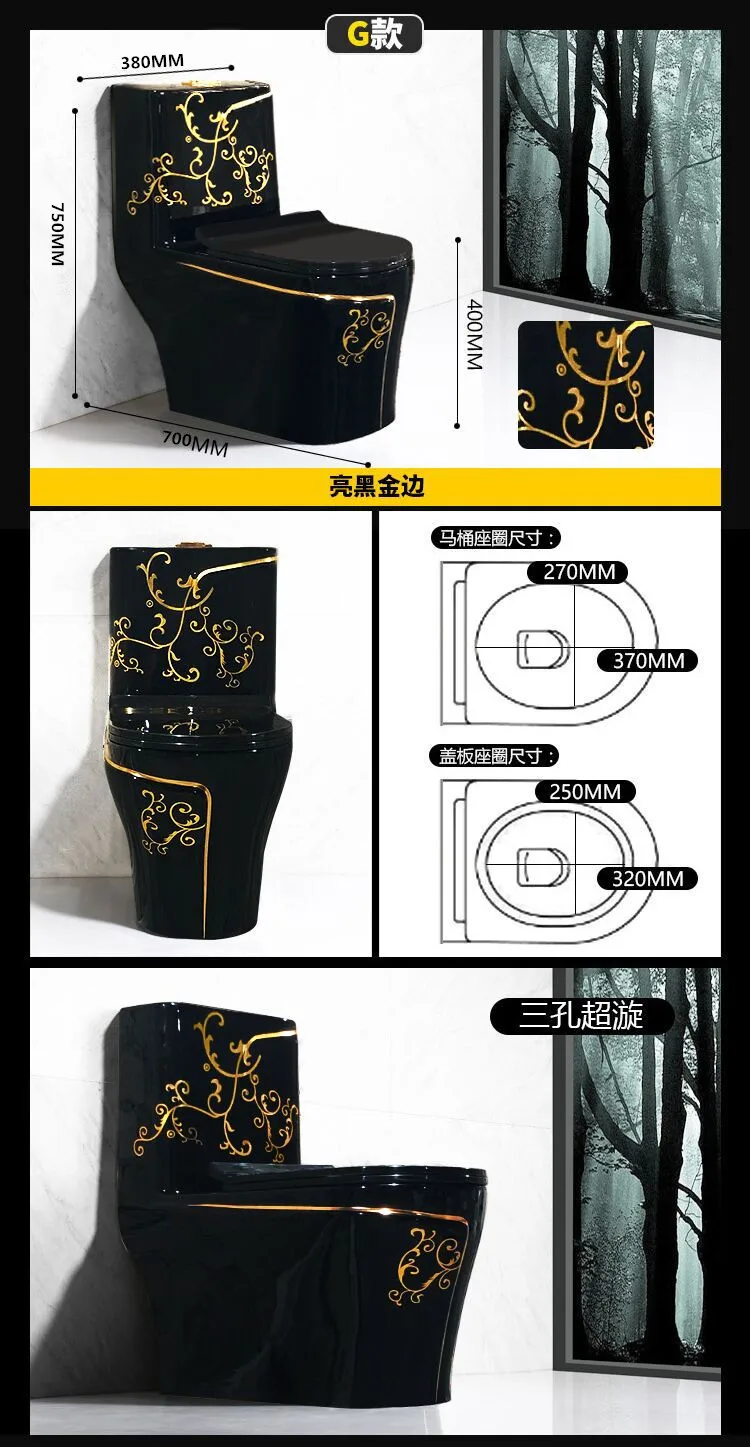 G款

380MM

750MM

400MM

700MM

亮黑金边

马桶座圈尺寸：

270MM

370MM

盖板座圈尺寸：

250MM

320MM

三孔超漩