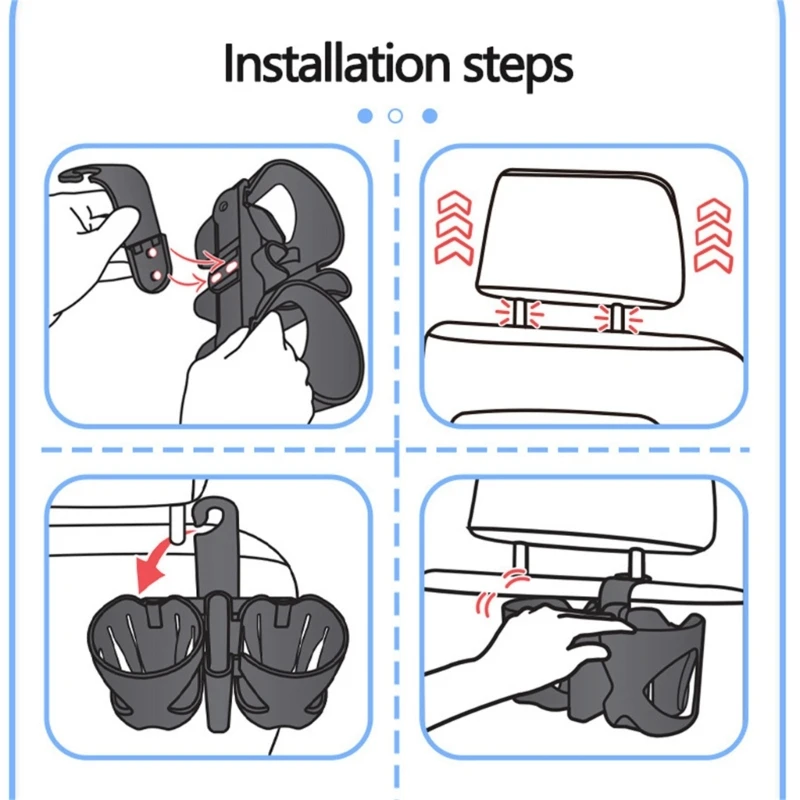 Installation steps