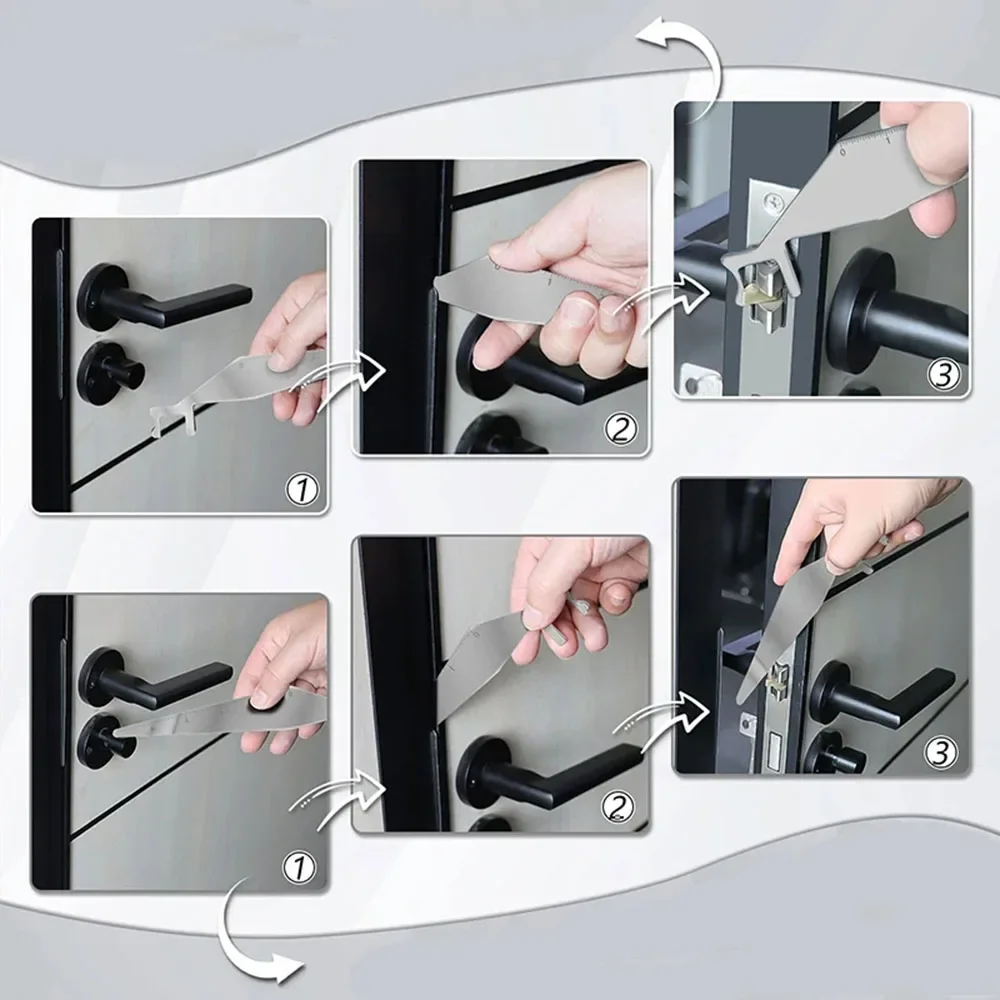 ①
②
③
①
②
③