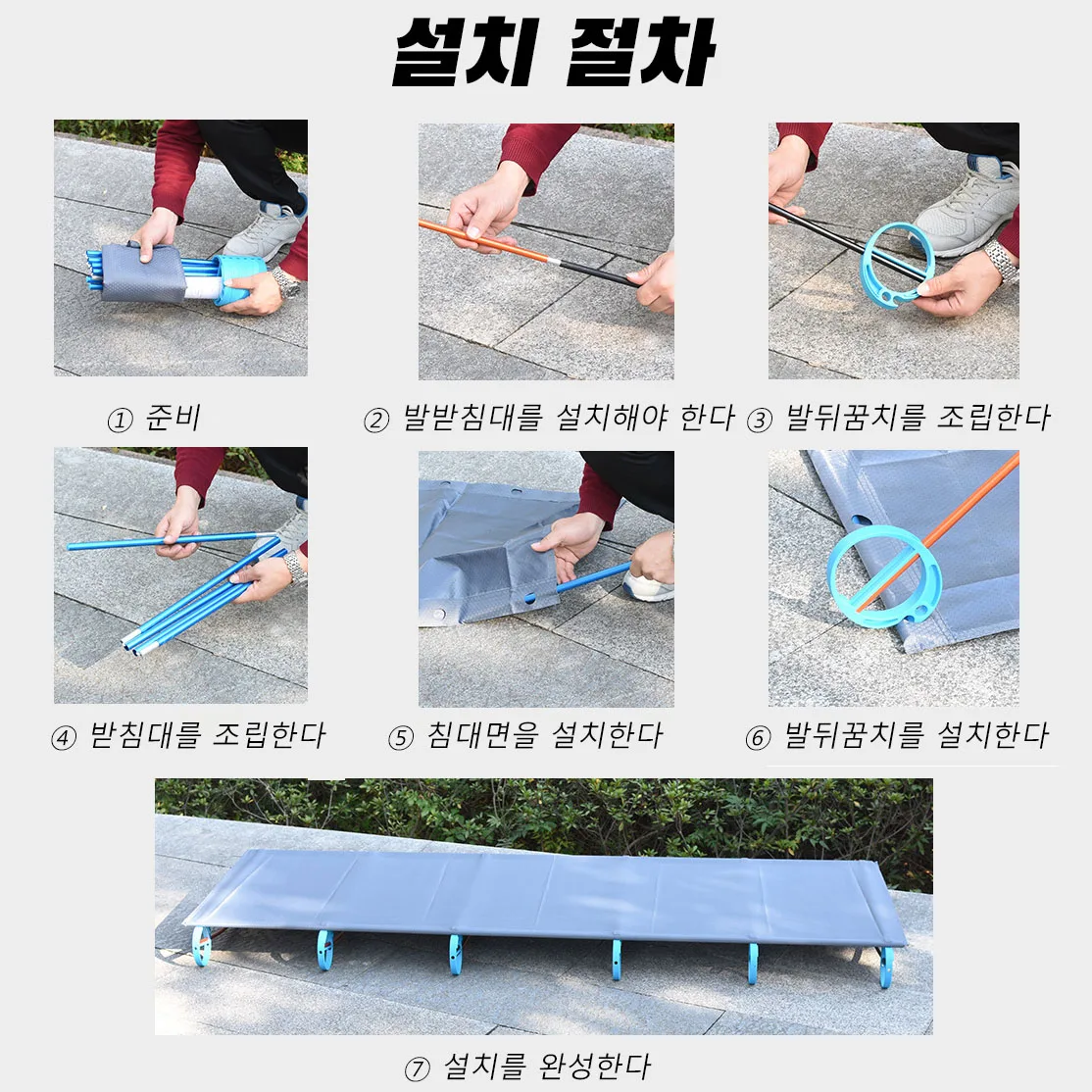 설치 절차

① 준비

② 발받침대를 설치해야 한다

③ 발뒤꿈치를 조립한다

④ 받침대를 조립한다

⑤ 침대면을 설치한다

⑥ 발뒤꿈치를 설치한다

⑦ 설치를 완성한다