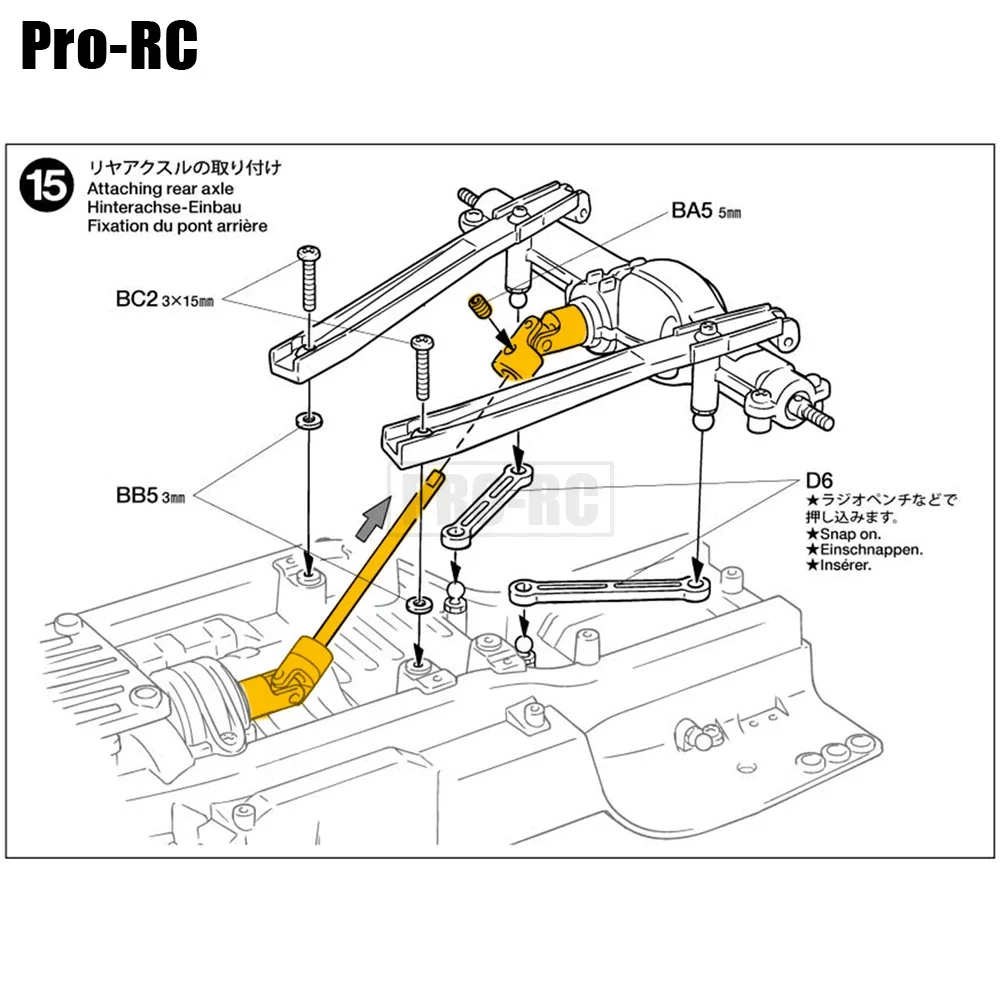 Pro-RC

15 リヤアクスルの取り付け
Attaching rear axle
Hinterachse-Einbau
Fixation du pont arrière

BA5 5㎜

BC2 3×15㎜

BB5 3㎜

PRO-RC

D6
★ラジオペンチなどで押し込みます。
★Snap on.
★Einschnappen.
★Insérer.