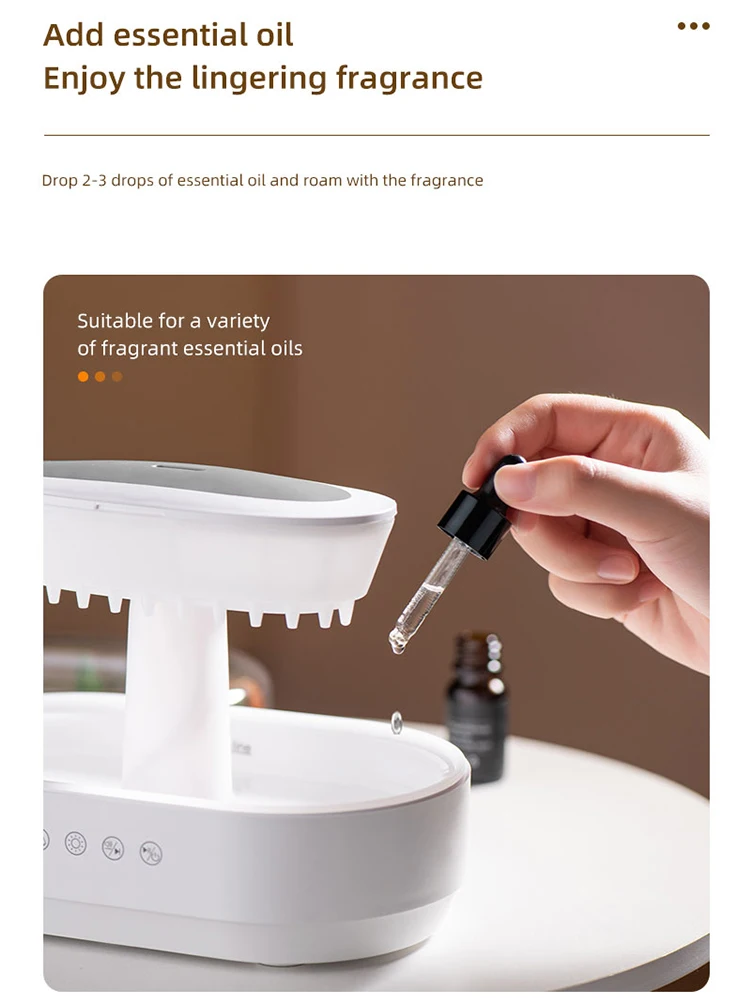 Add essential oil
Enjoy the lingering fragrance

Drop 2-3 drops of essential oil and roam with the fragrance

Suitable for a variety of fragrant essential oils