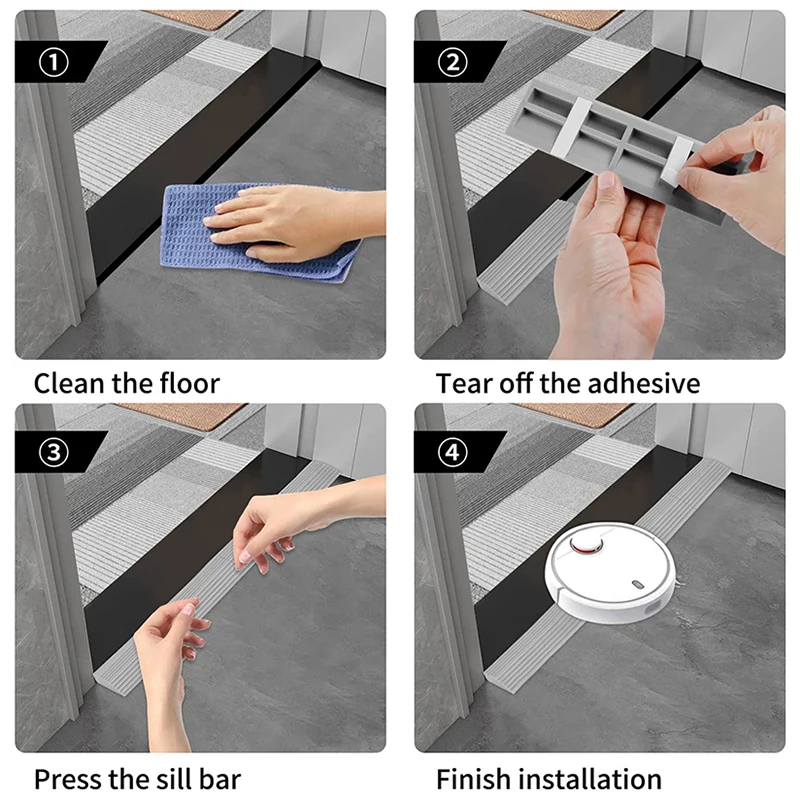 ①

Clean the floor

②

Tear off the adhesive

③

Press the sill bar

④

Finish installation