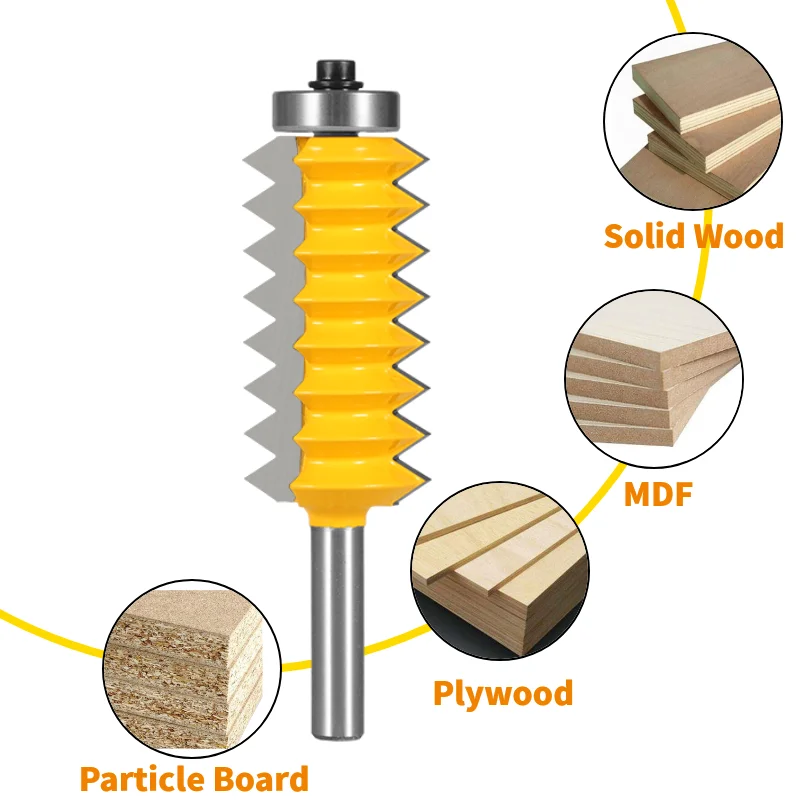 Solid Wood

MDF

Plywood

Particle Board