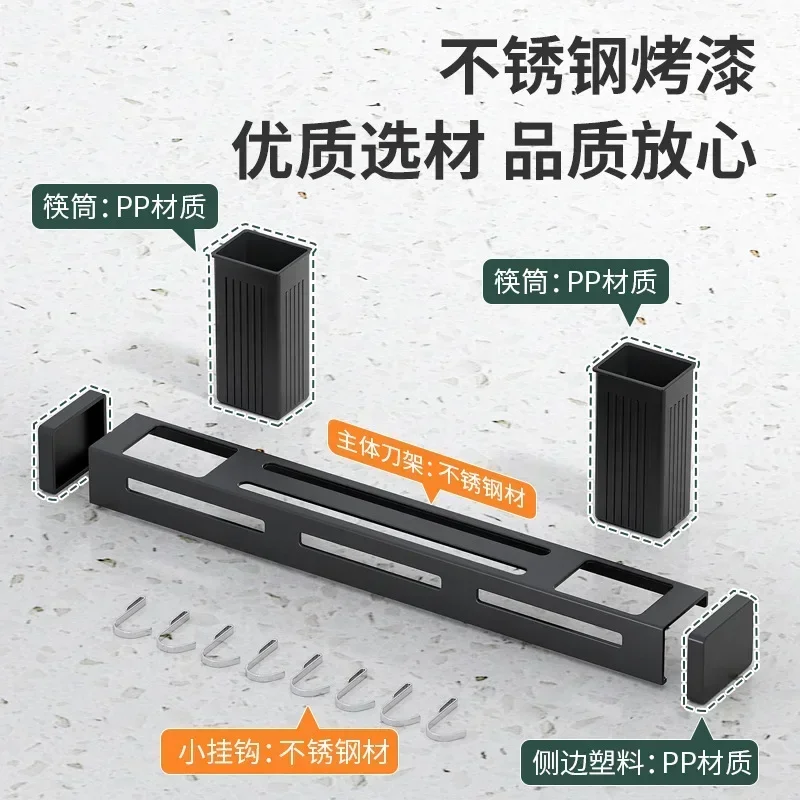 不锈钢烤漆
优质选材 品质放心

筷筒：PP材质

筷筒：PP材质

主体刀架：不锈钢材

小挂钩：不锈钢材

侧边塑料：PP材质