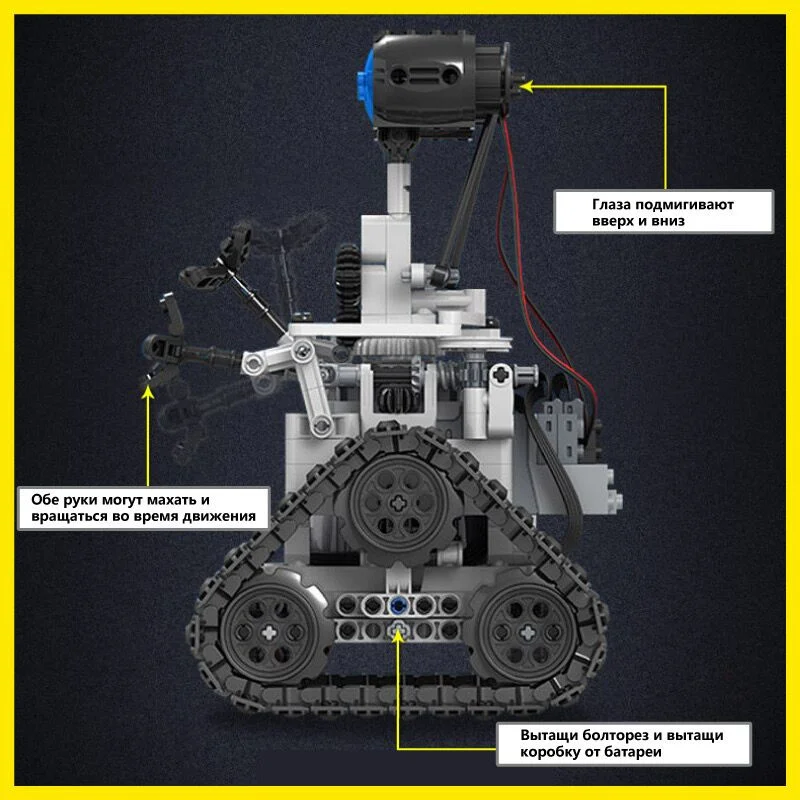 Глаза подмигивают вверх и вниз

Обе руки могут махать и вращаться во время движения

Вытащи болторез и вытащи коробку от батареи