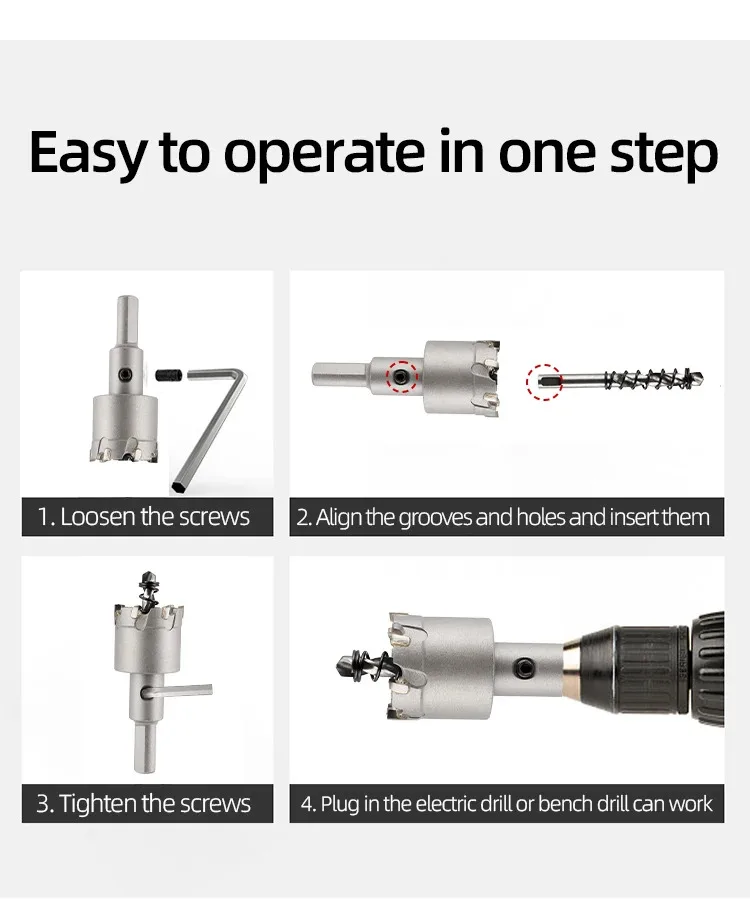 Easy to operate in one step

1. Loosen the screws

2. Align the grooves and holes and insert them

3. Tighten the screws

4. Plug in the electric drill or bench drill can work