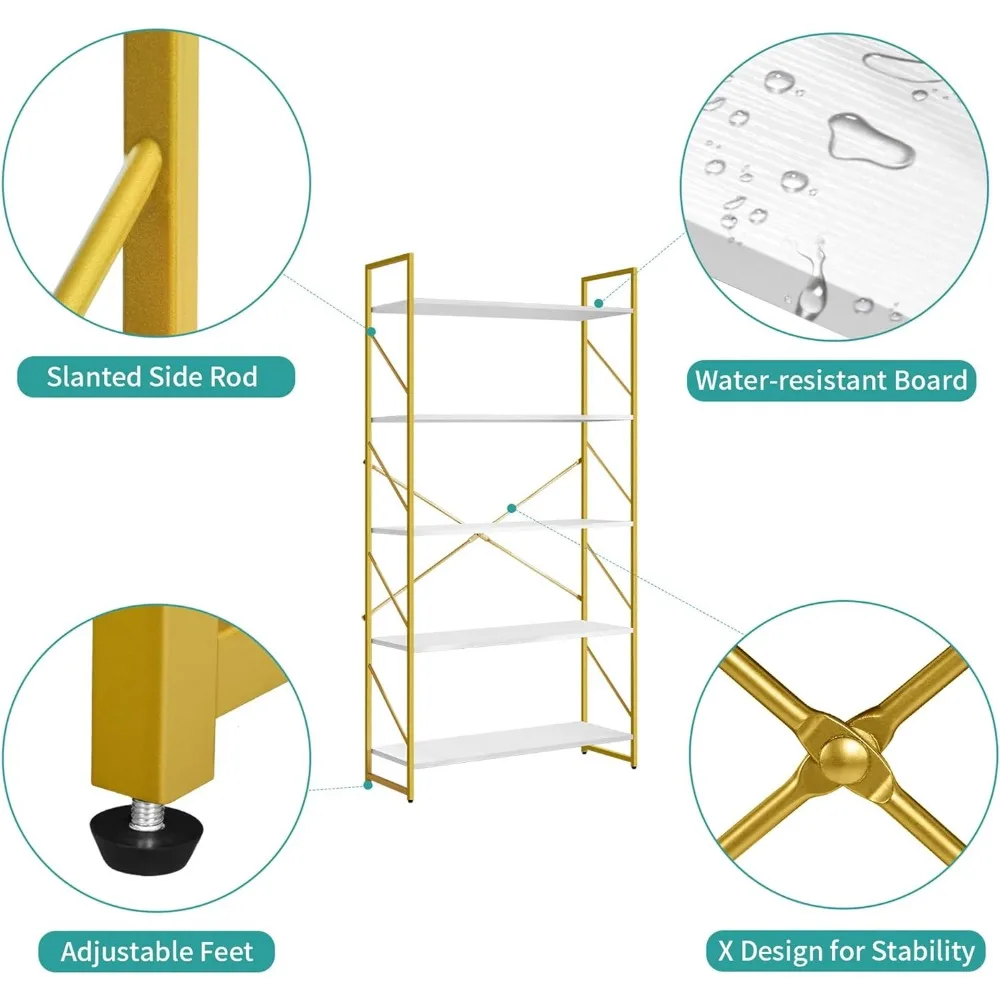 Slanted Side Rod

Water-resistant Board

Adjustable Feet

X Design for Stability