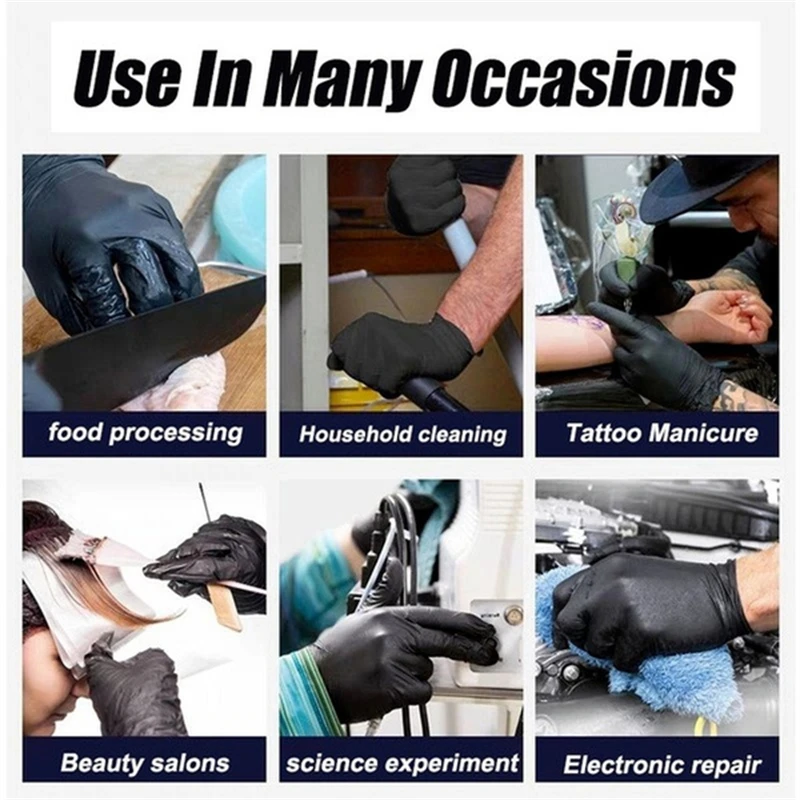 Use In Many Occasions

food processing

Household cleaning

Tattoo Manicure

Beauty salons

science experiment

Electronic repair