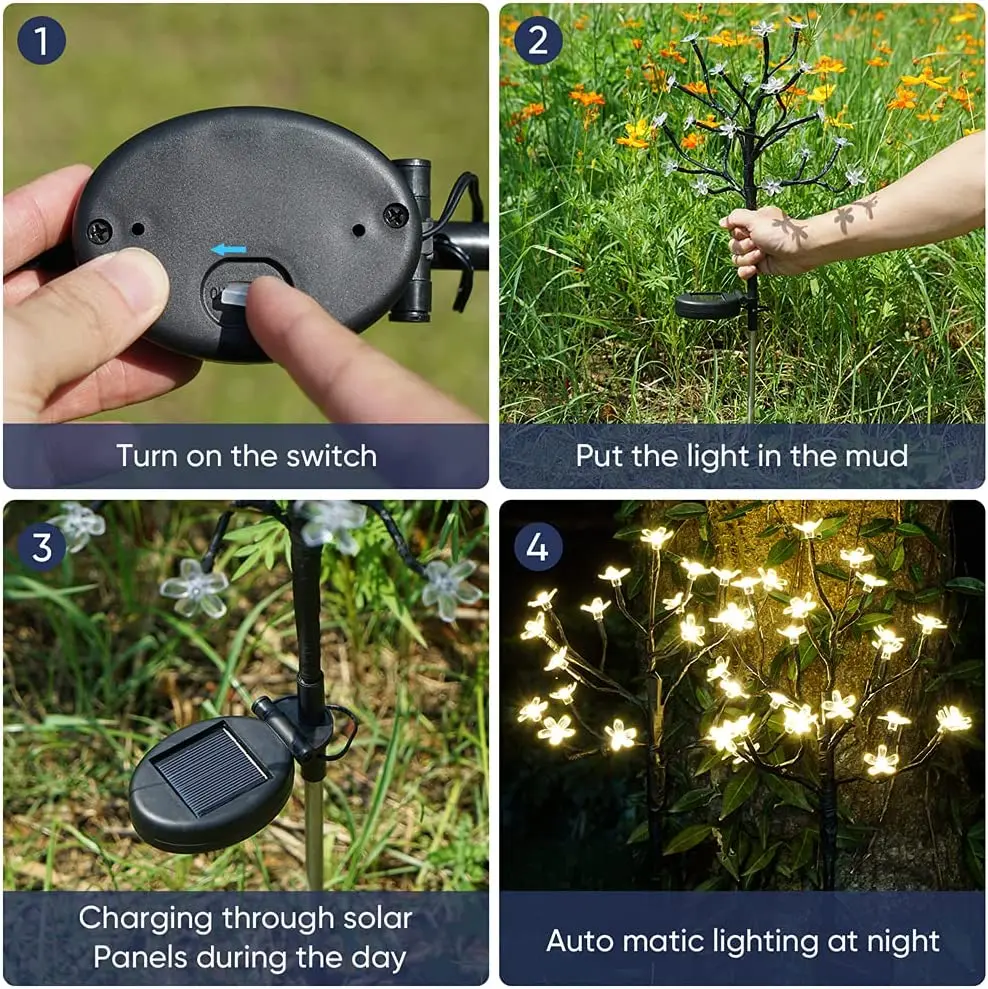 1

Turn on the switch

2

Put the light in the mud

3

Charging through solar Panels during the day

4

Auto matic lighting at night