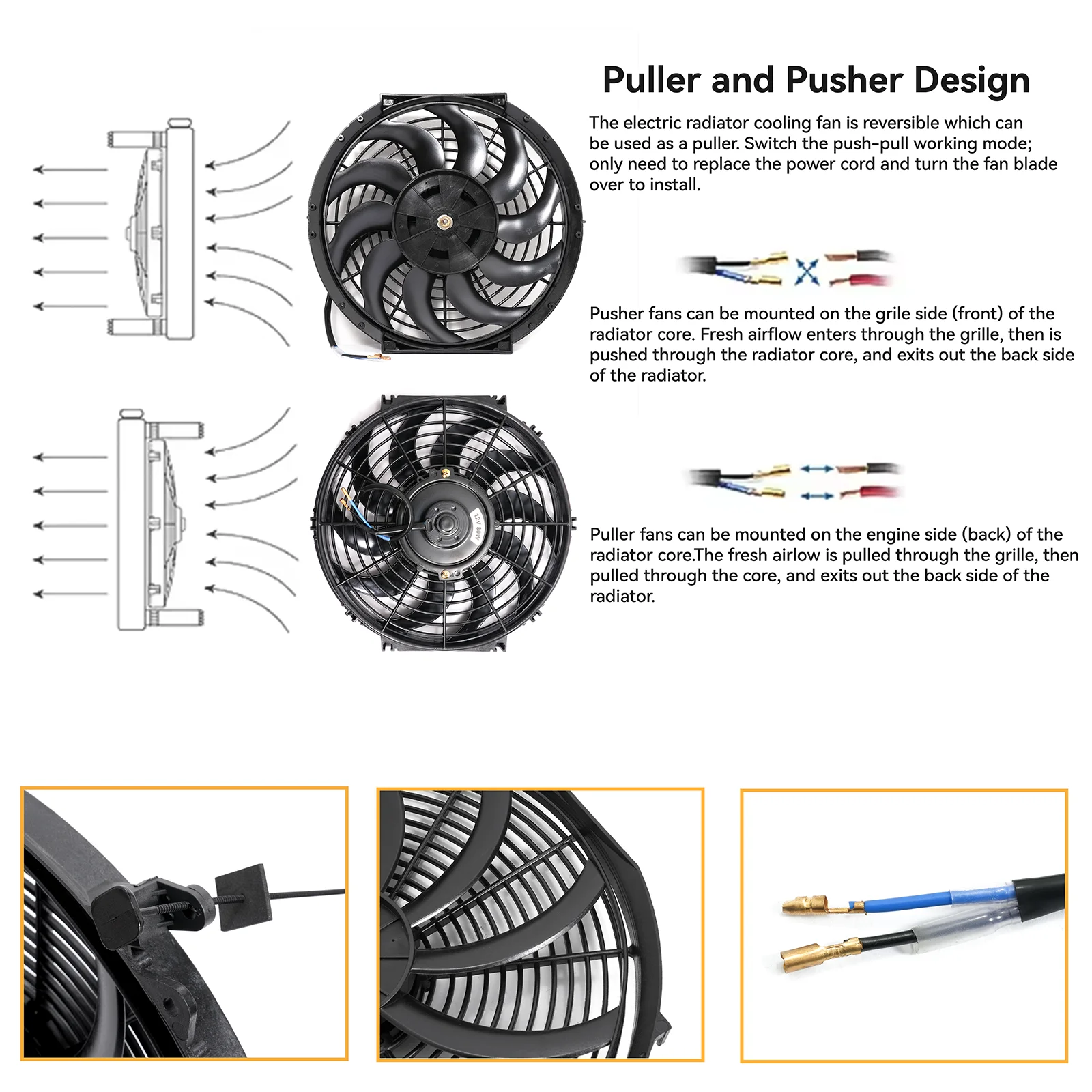 Puller and Pusher Design

The electric radiator cooling fan is reversible which can be used as a puller. Switch the push-pull working mode; only need to replace the power cord and turn the fan blade over to install.

Pusher fans can be mounted on the grile side (front) of the radiator core. Fresh airflow enters through the grille, then is pushed through the radiator core, and exits out the back side of the radiator.

12V 80W

Puller fans can be mounted on the engine side (back) of the radiator core.The fresh airlow is pulled through the grille, then pulled through the core, and exits out the back side of the radiator.