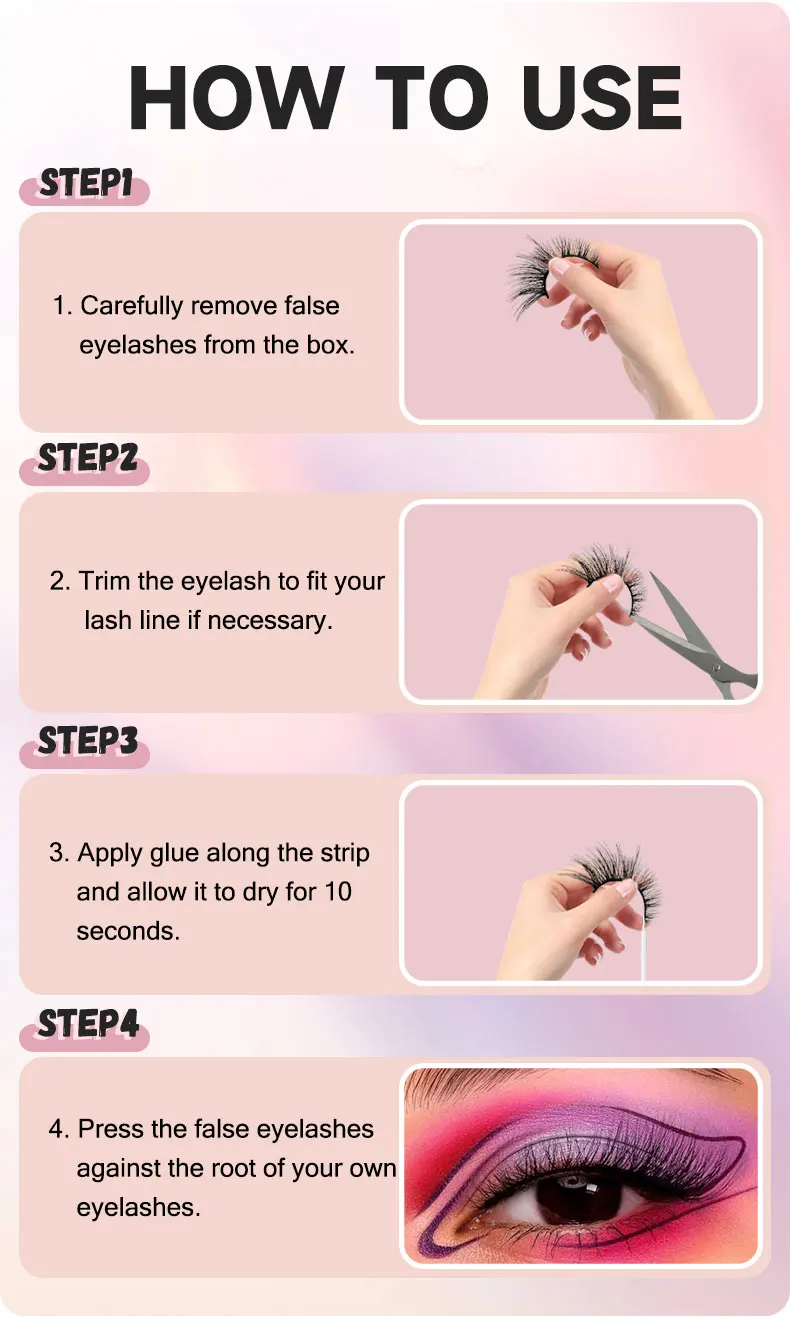 HOW TO USE

STEP1

1. Carefully remove false eyelashes from the box.

STEP2

2. Trim the eyelash to fit your lash line if necessary.

STEP3

3. Apply glue along the strip and allow it to dry for 10 seconds.

STEP4

4. Press the false eyelashes against the root of your own eyelashes.