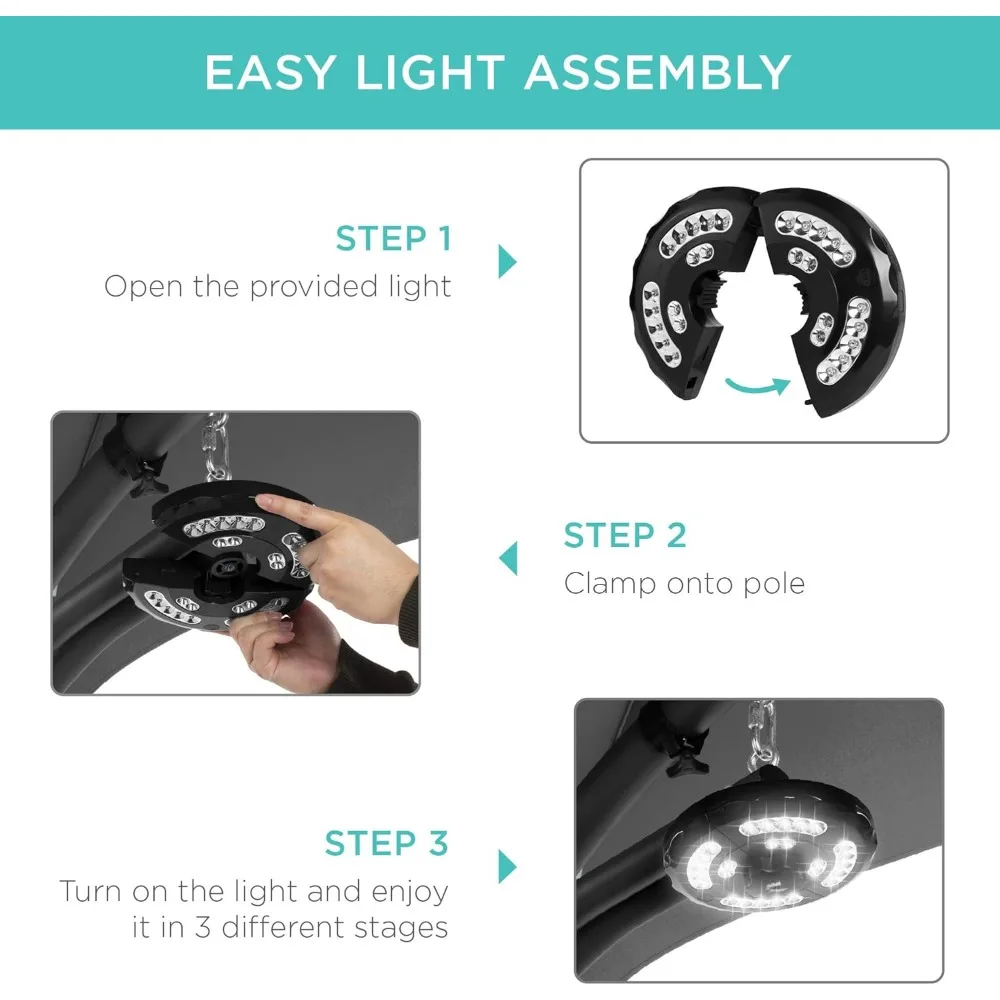 EASY LIGHT ASSEMBLY

STEP 1
Open the provided light

STEP 2
Clamp onto pole

STEP 3
Turn on the light and enjoy it in 3 different stages